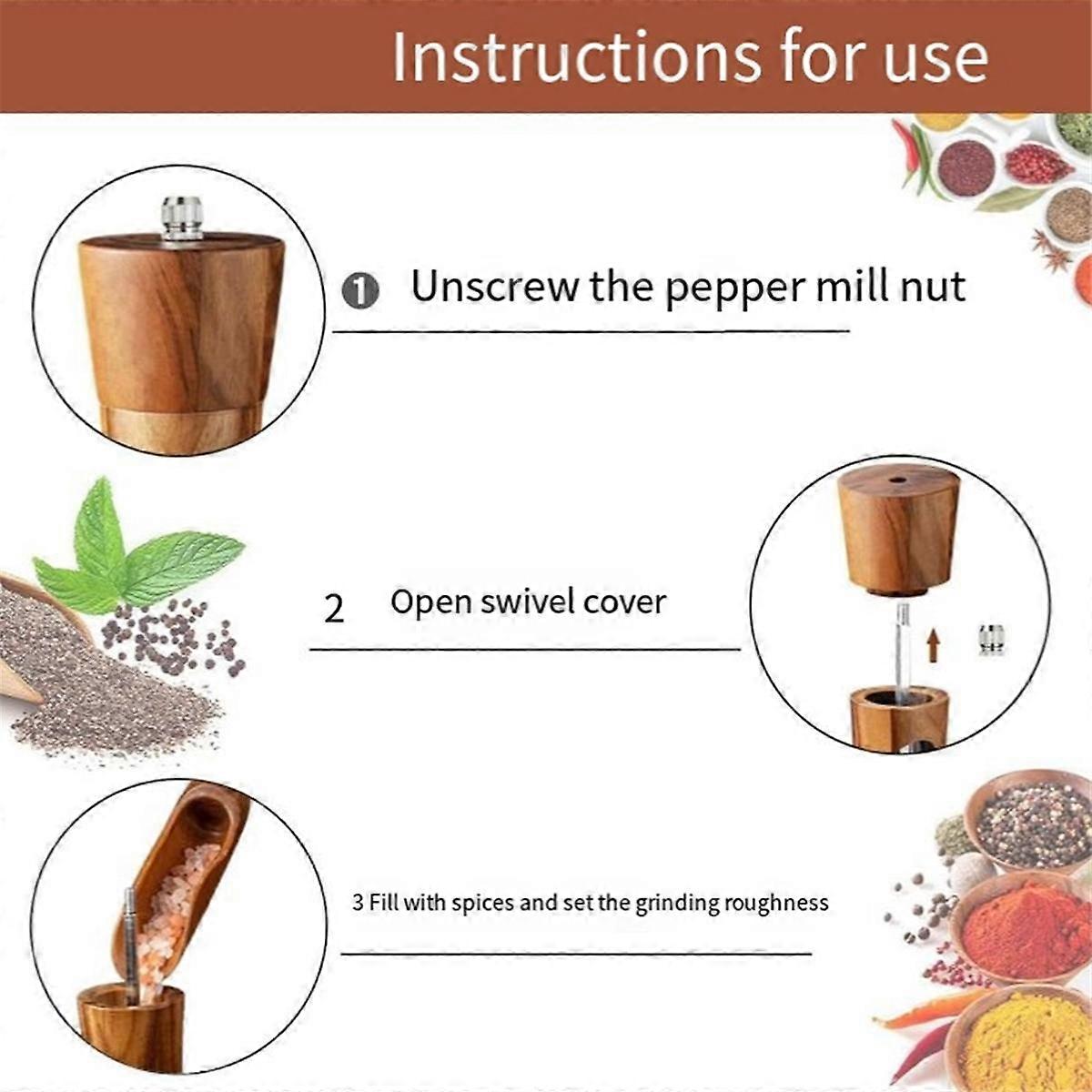 Instructions for use

❶ Unscrew the pepper mill nut

2 Open swivel cover

3 Fill with spices and set the grinding roughness