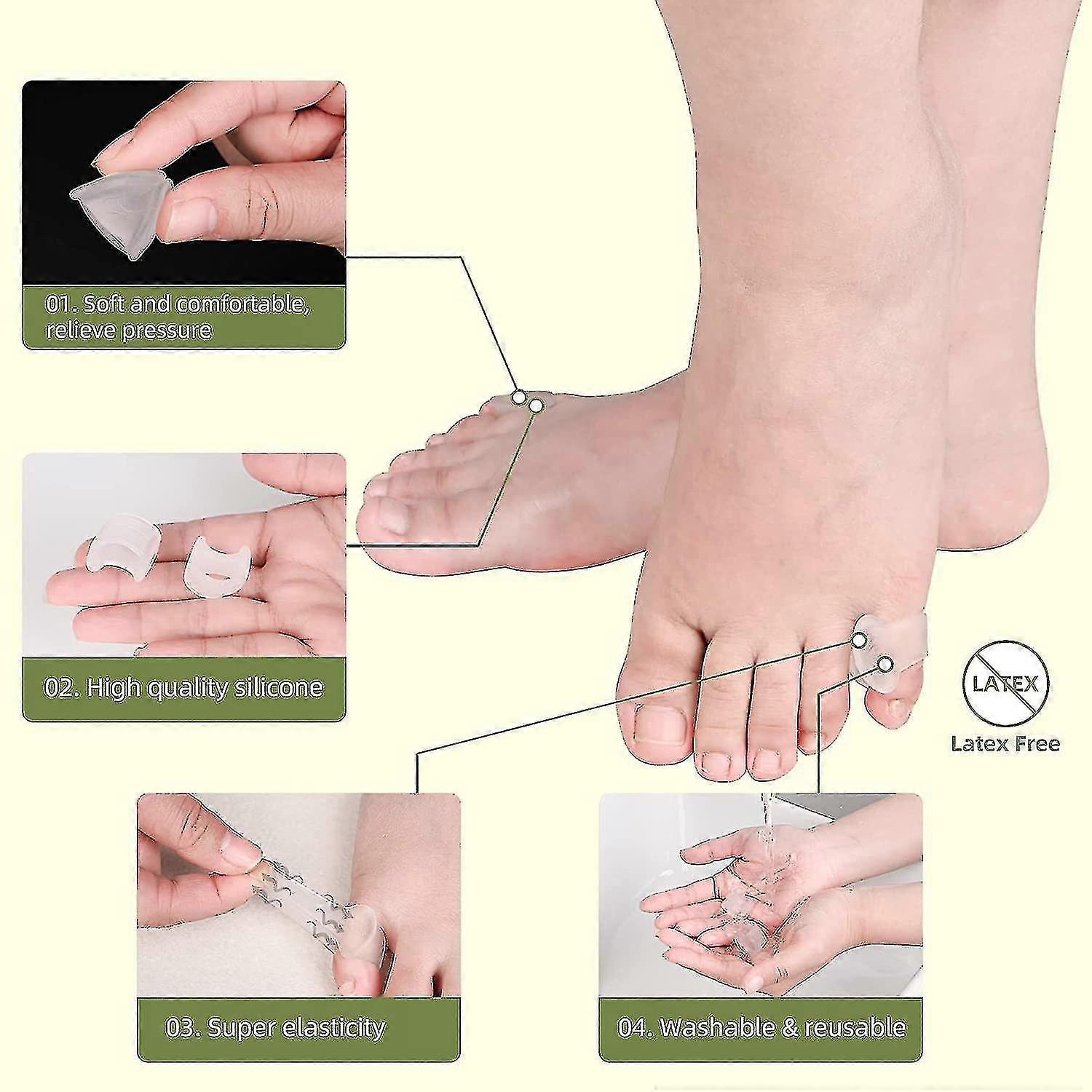 01. Soft and comfortable, relieve pressure

02. High quality silicone

LATEX

Latex Free

03. Super elasticity

04. Washable & reusable