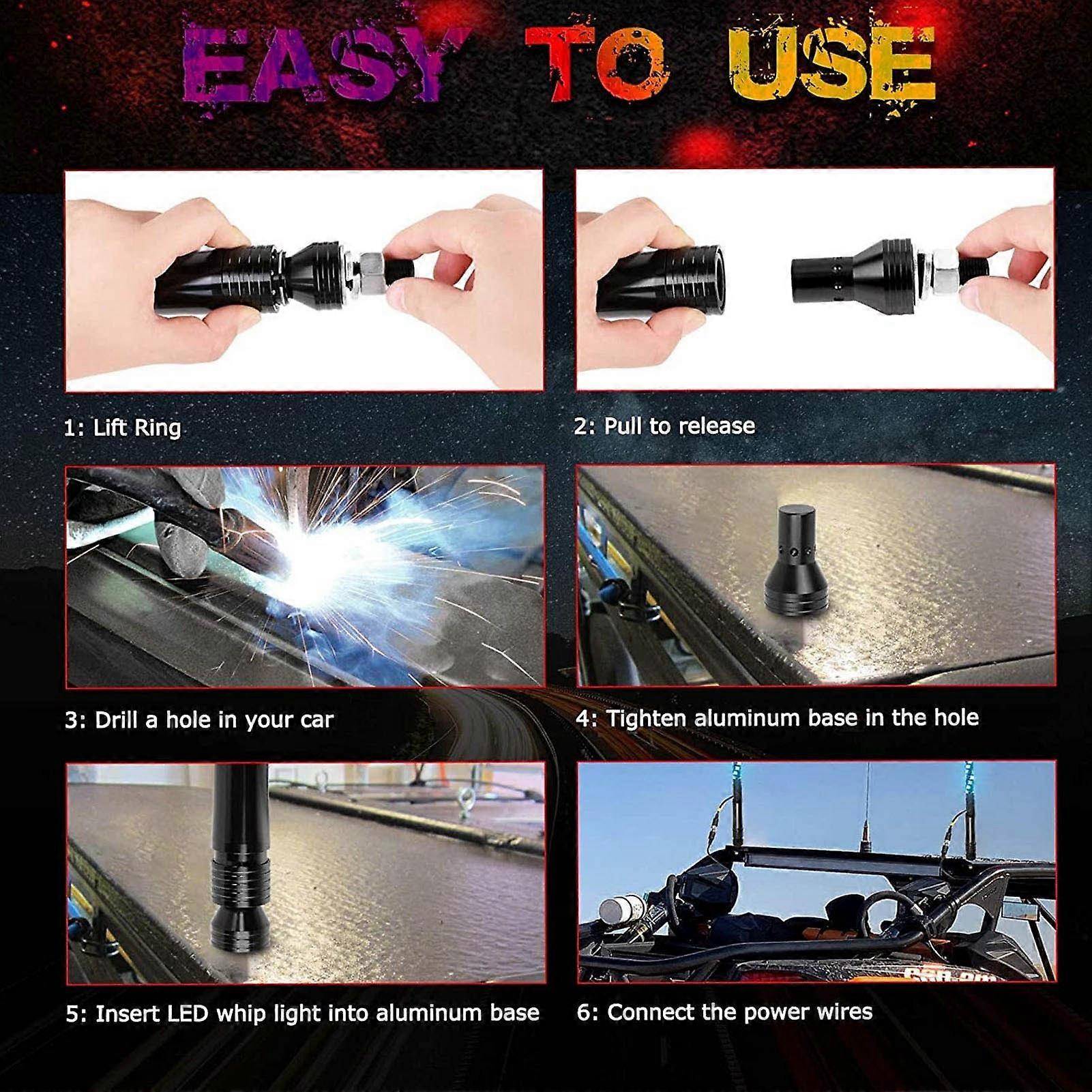 EASY TO USE

1: Lift Ring

2: Pull to release

3: Drill a hole in your car

4: Tighten aluminum base in the hole

5: Insert LED whip light into aluminum base

6: Connect the power wires