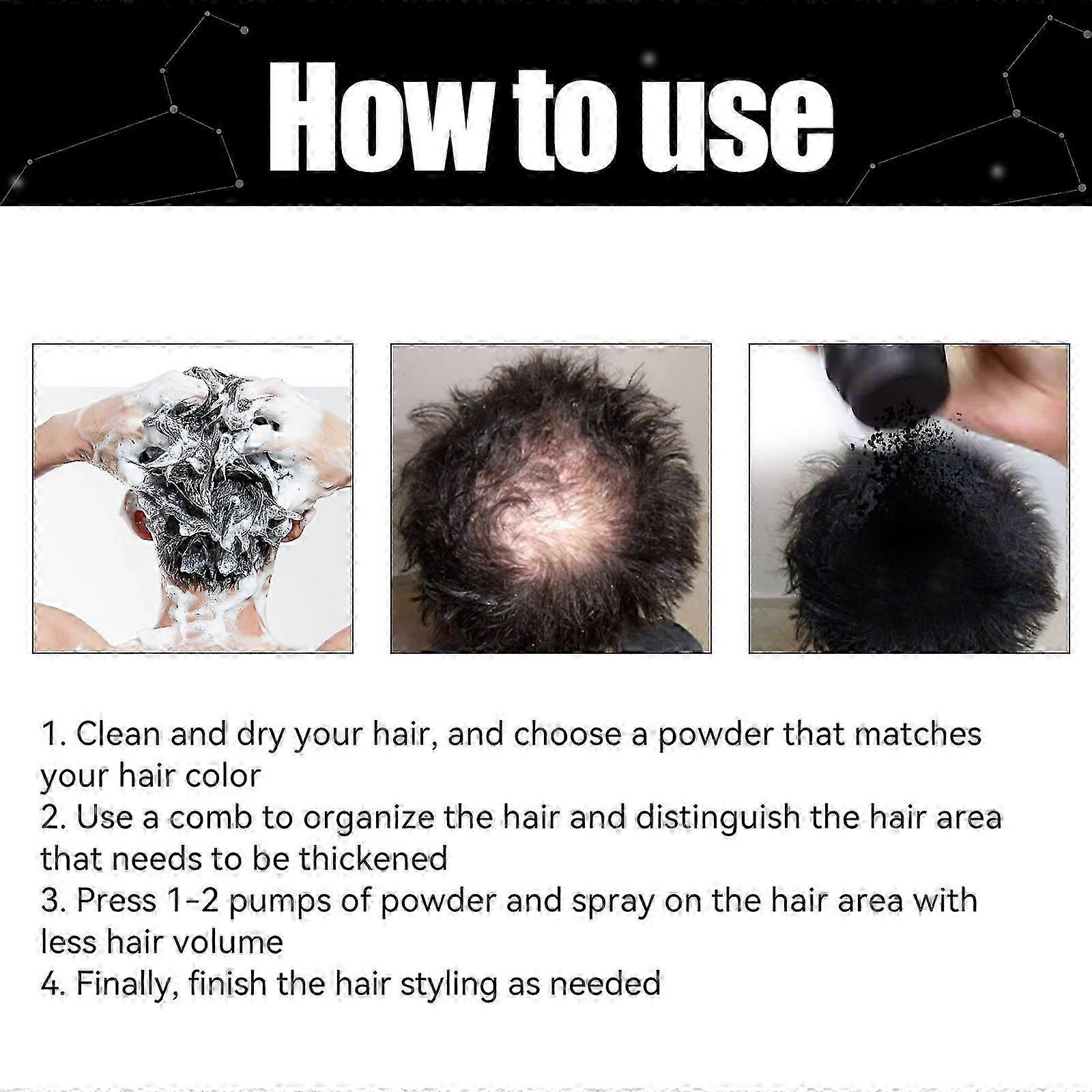 How to use

1. Clean and dry your hair, and choose a powder that matches your hair color
2. Use a comb to organize the hair and distinguish the hair area that needs to be thickened
3. Press 1-2 pumps of powder and spray on the hair area with less hair volume
4. Finally, finish the hair styling as needed