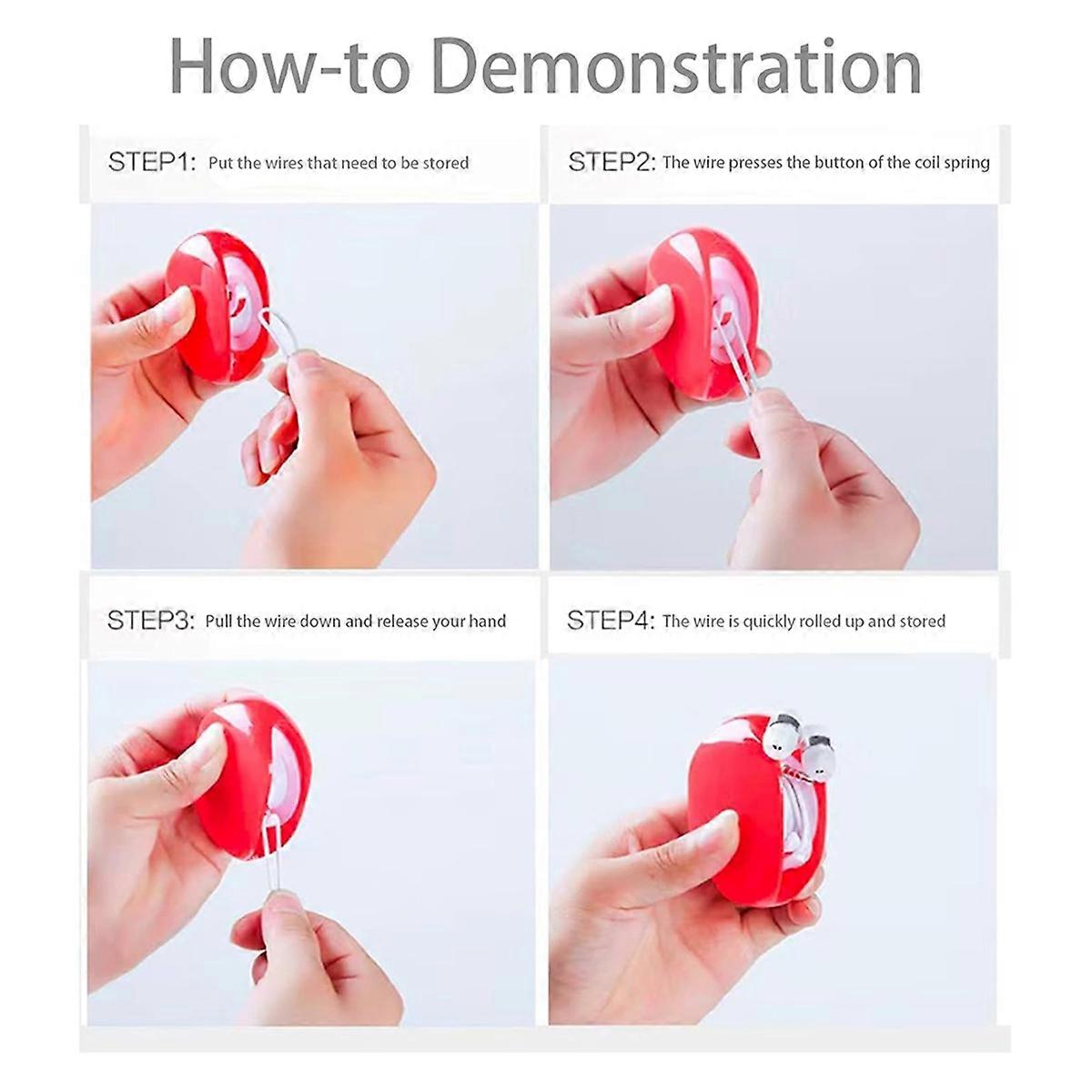 How-to Demonstration

STEP1: Put the wires that need to be stored

STEP2: The wire presses the button of the coil spring

STEP3: Pull the wire down and release your hand

STEP4: The wire is quickly rolled up and stored