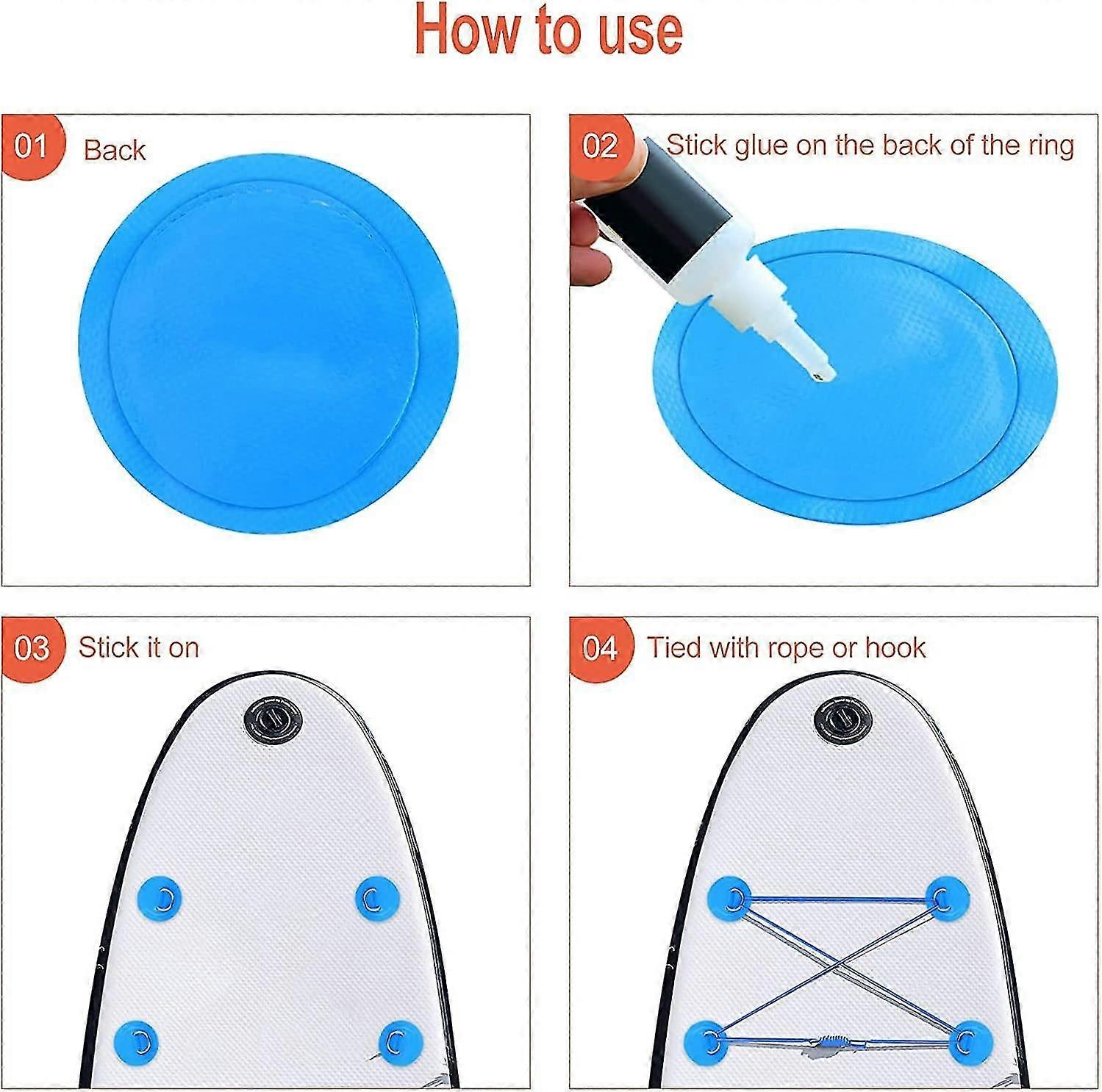 How to use

01 Back

02 Stick glue on the back of the ring

03 Stick it on

04 Tied with rope or hook