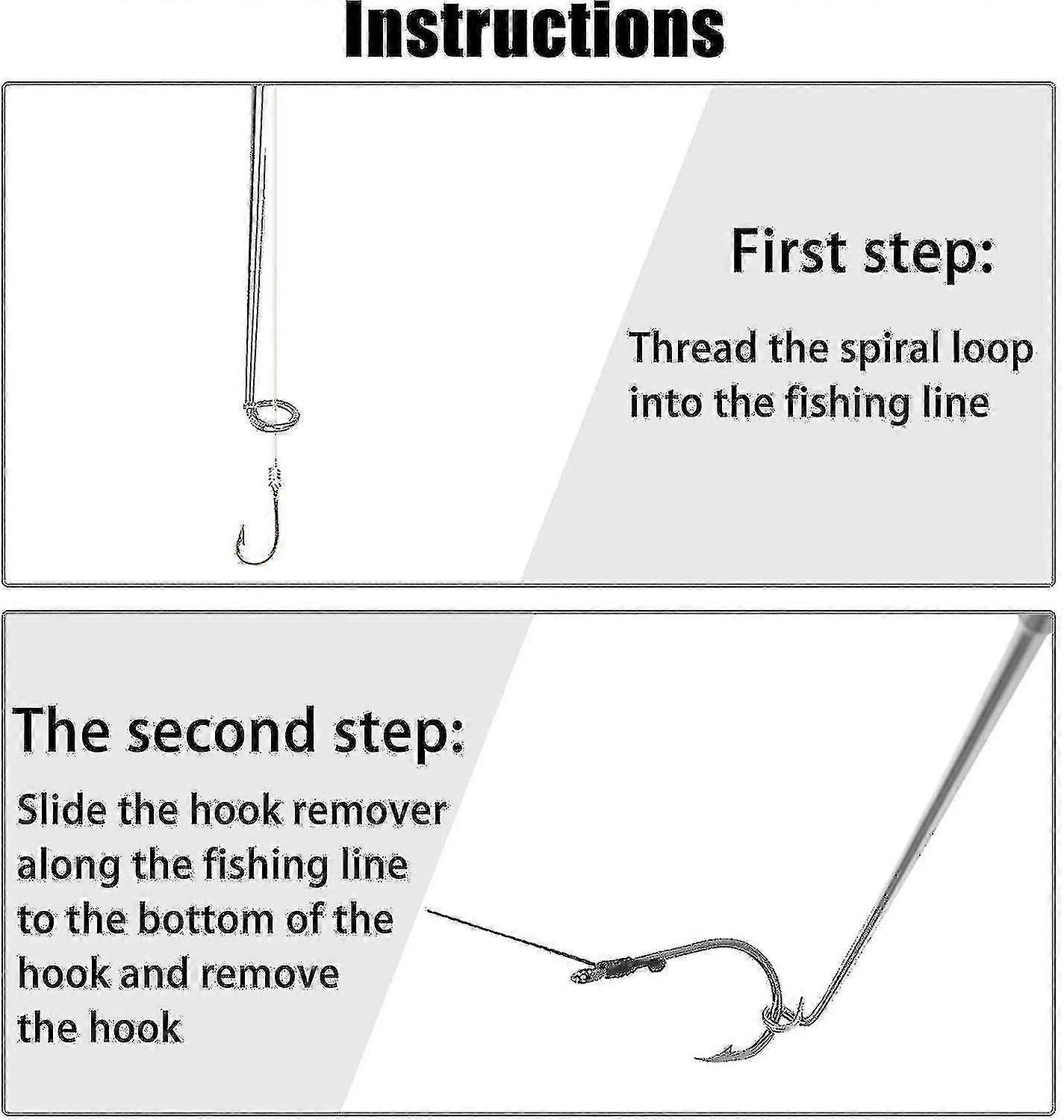 Instructions

First step:

Thread the spiral loop into the fishing line

The second step:

Slide the hook remover along the fishing line to the bottom of the hook and remove the hook