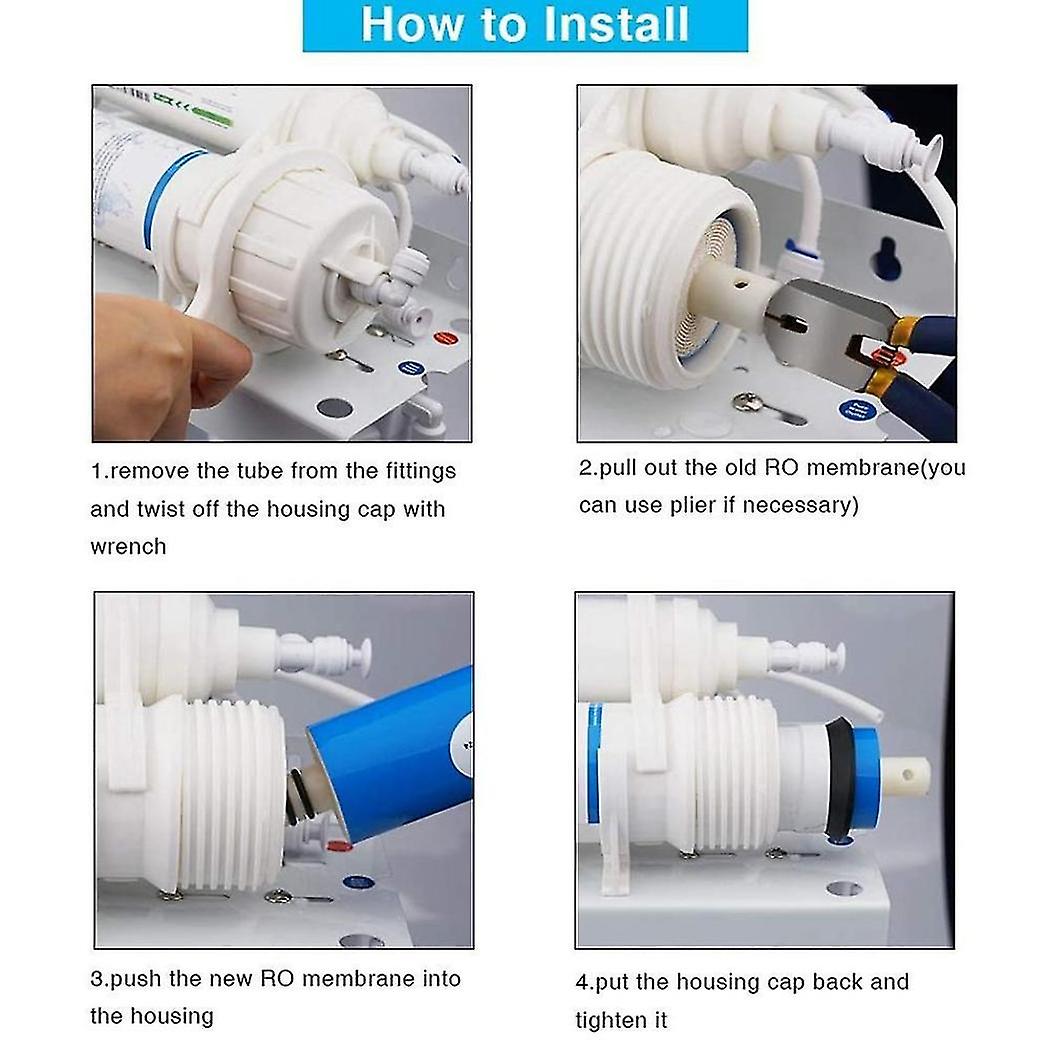 How to Install

1.remove the tube from the fittings and twist off the housing cap with wrench

2.pull out the old RO membrane(you can use plier if necessary)

3.push the new RO membrane into the housing

4.put the housing cap back and tighten it