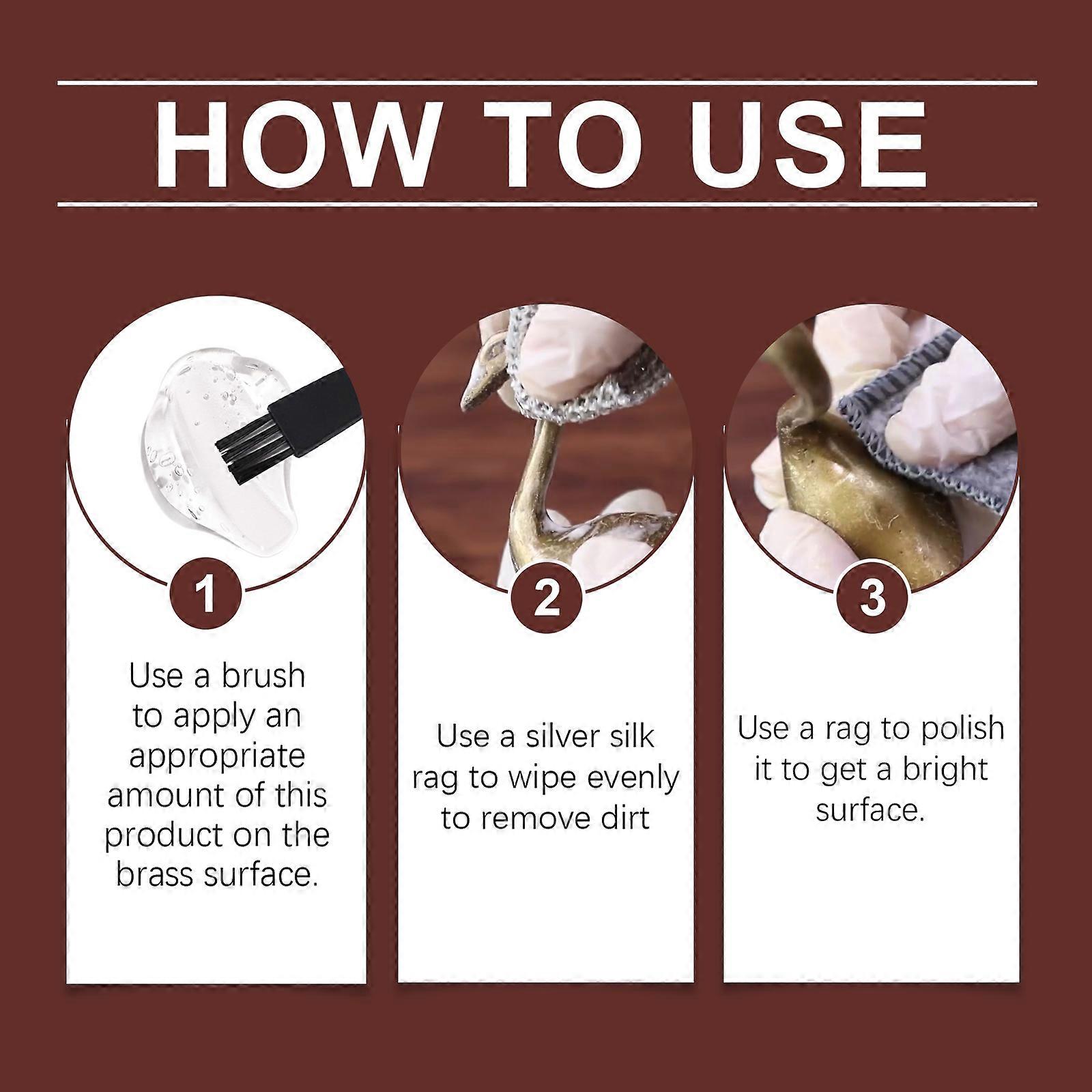 HOW TO USE

1

Use a brush to apply an appropriate amount of this product on the brass surface.

2

Use a silver silk rag to wipe evenly to remove dirt

3

Use a rag to polish it to get a bright surface.