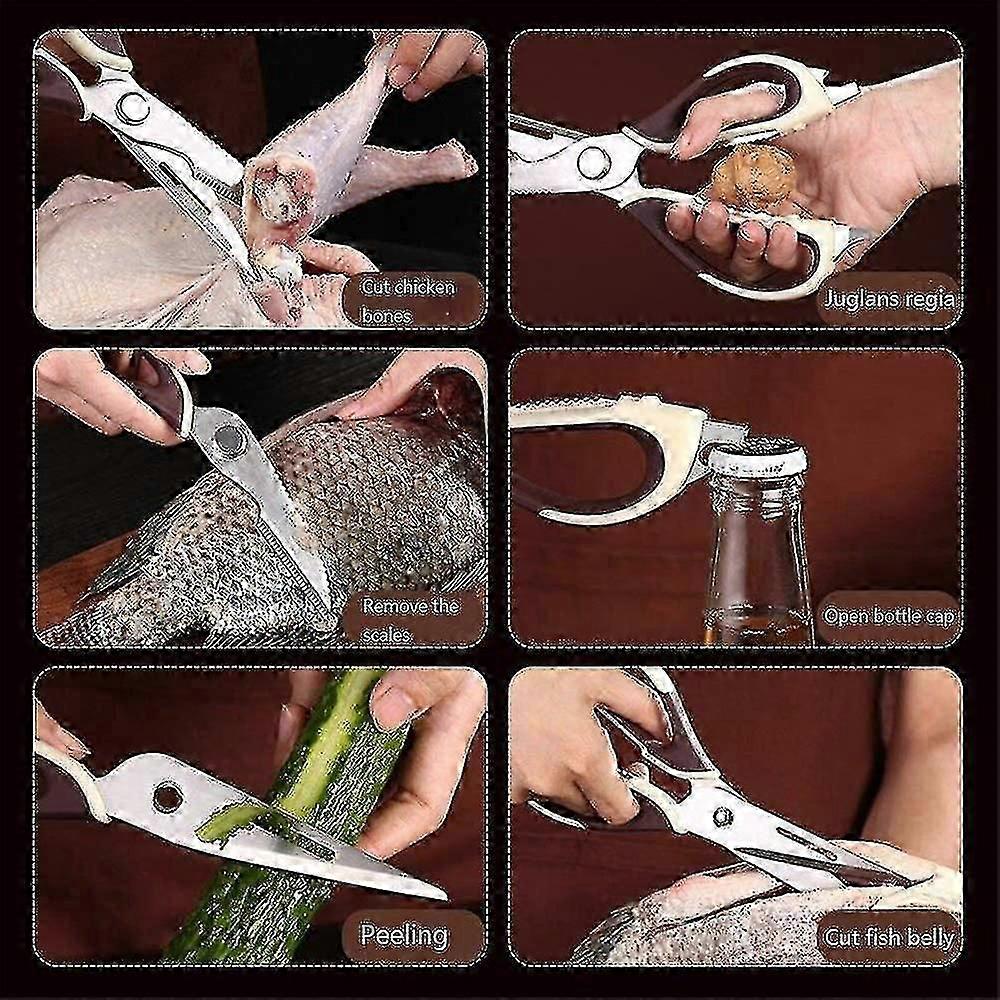 Cut chicken bones

Juglans regia

Remove the scales

Open bottle cap

Peeling

Cut fish belly