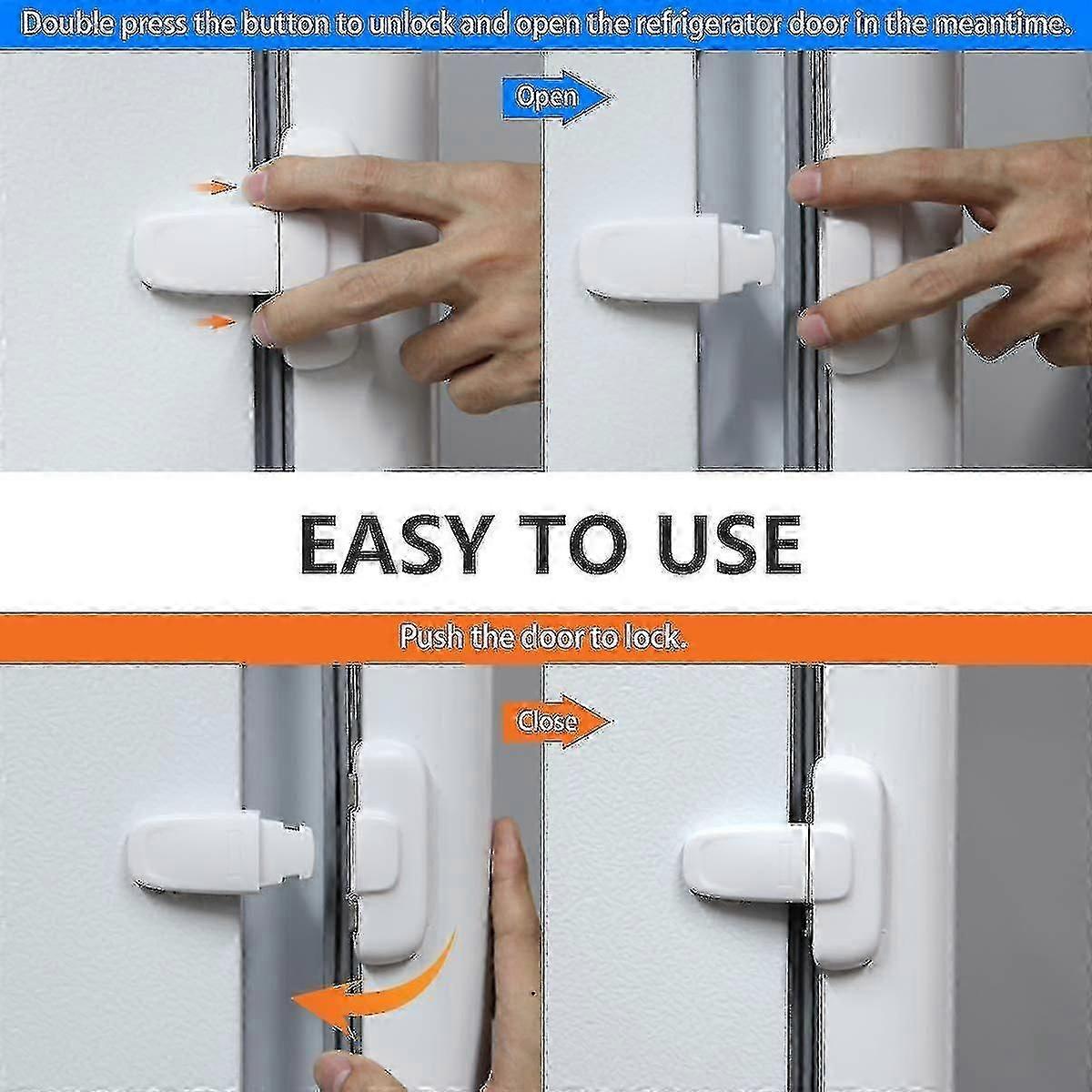 Double press the button to unlock and open the refrigerator door in the meantime.

Open

EASY TO USE

Push the door to lock.

Close