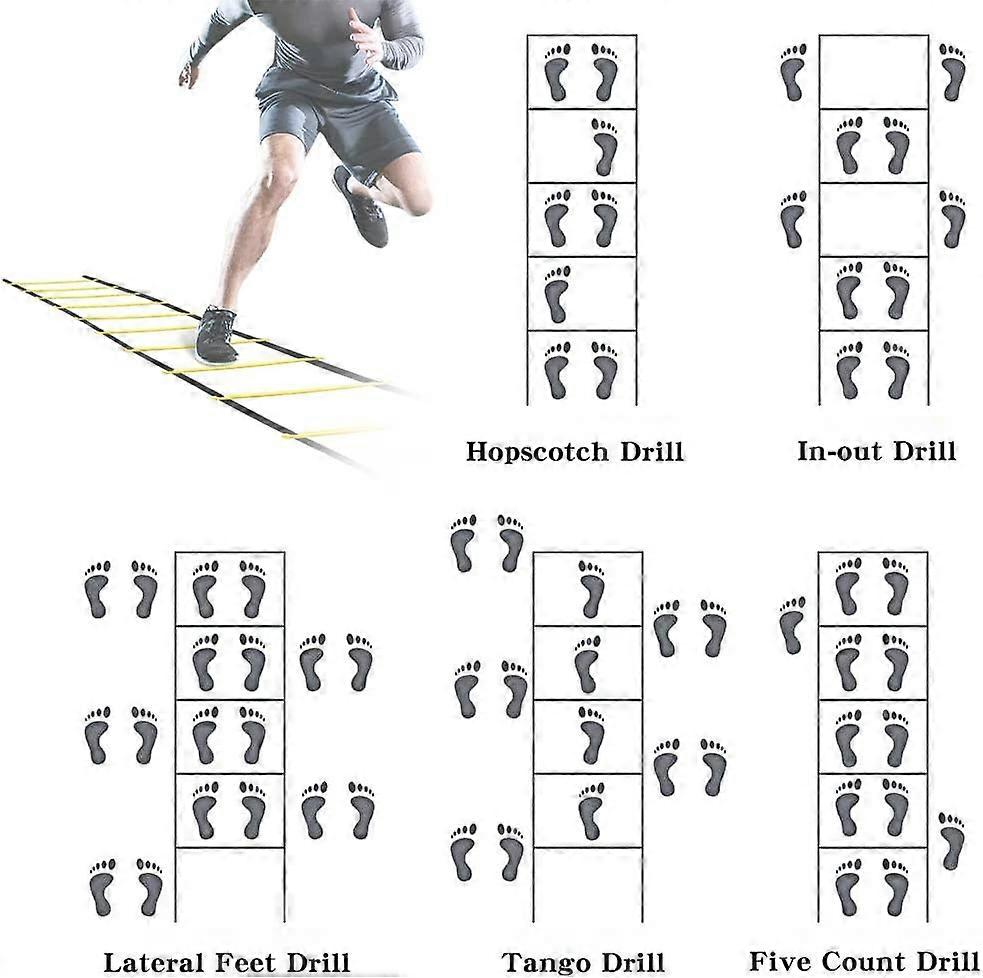 Hopscotch Drill

In-out Drill

Lateral Feet Drill

Tango Drill

Five Count Drill