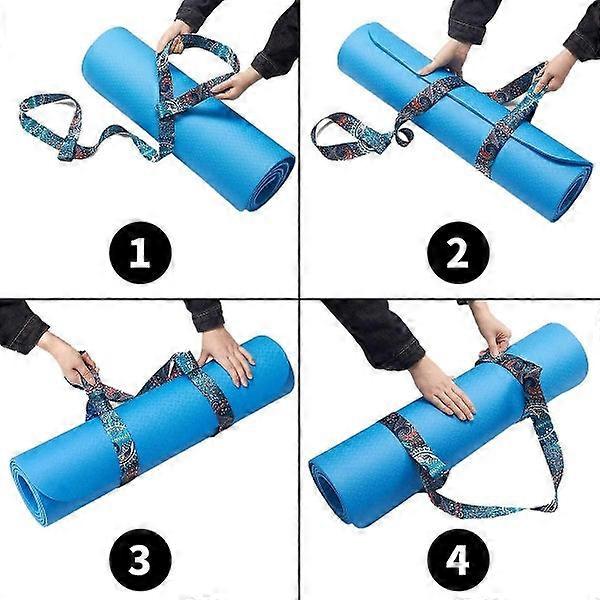 1

2

3

4