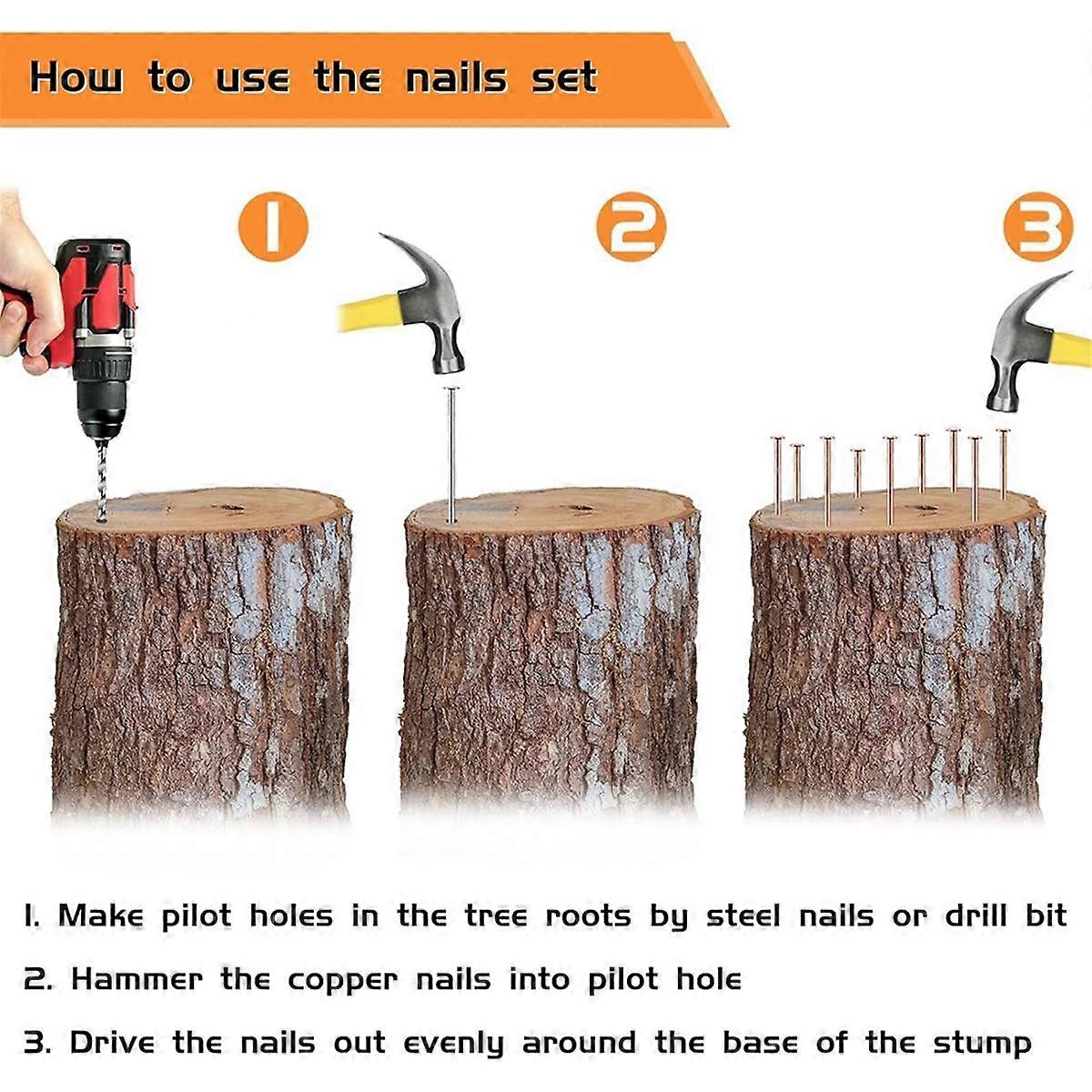 How to use the nails set

1

2

3

1. Make pilot holes in the tree roots by steel nails or drill bit

2. Hammer the copper nails into pilot hole

3. Drive the nails out evenly around the base of the stump