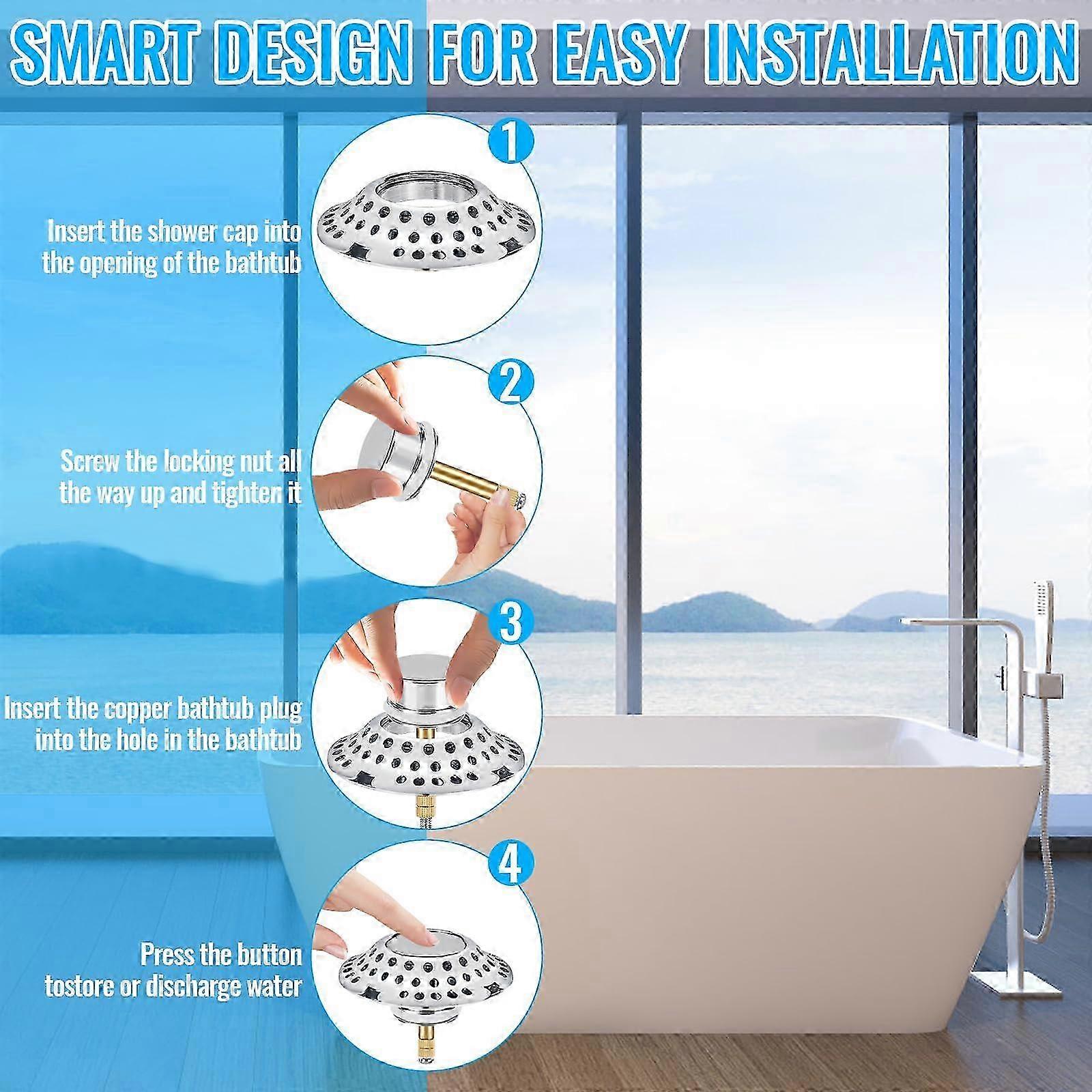 SMART DESIGN FOR EASY INSTALLATION

1

Insert the shower cap into the opening of the bathtub

2

Screw the locking nut all the way up and tighten it

3

Insert the copper bathtub plug into the hole in the bathtub

4

Press the button tostore or discharge water