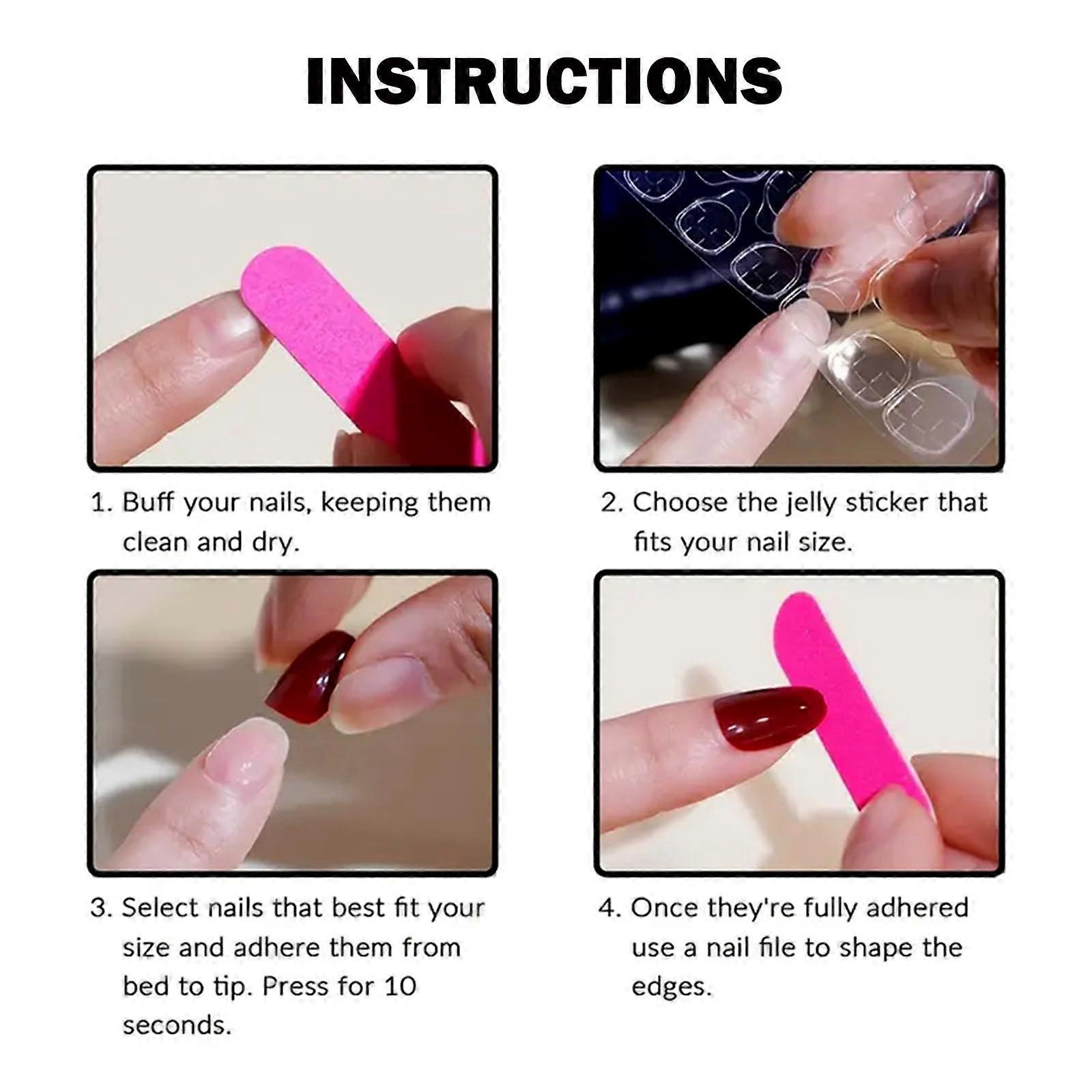 INSTRUCTIONS

1. Buff your nails, keeping them clean and dry.

2. Choose the jelly sticker that fits your nail size.

3. Select nails that best fit your size and adhere them from bed to tip. Press for 10 seconds.

4. Once they're fully adhered use a nail file to shape the edges.