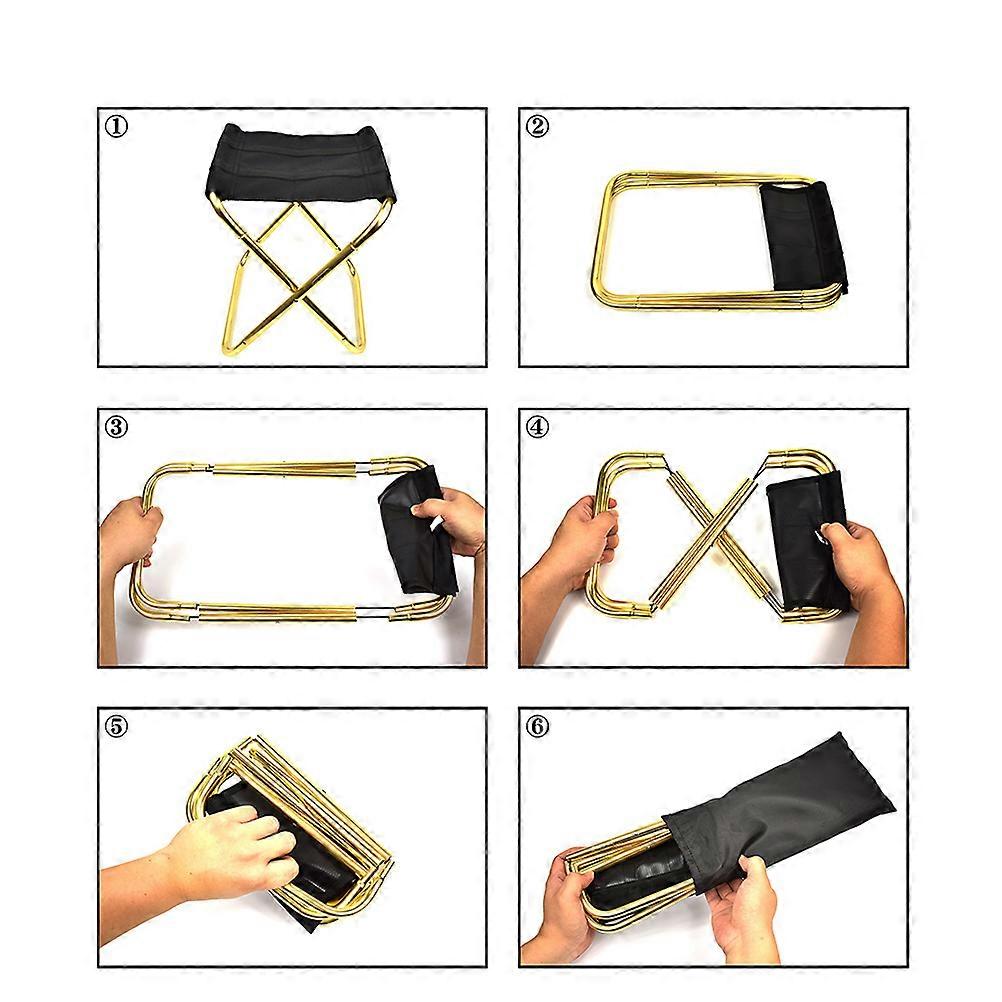 ①

②

③

④

⑤

⑥