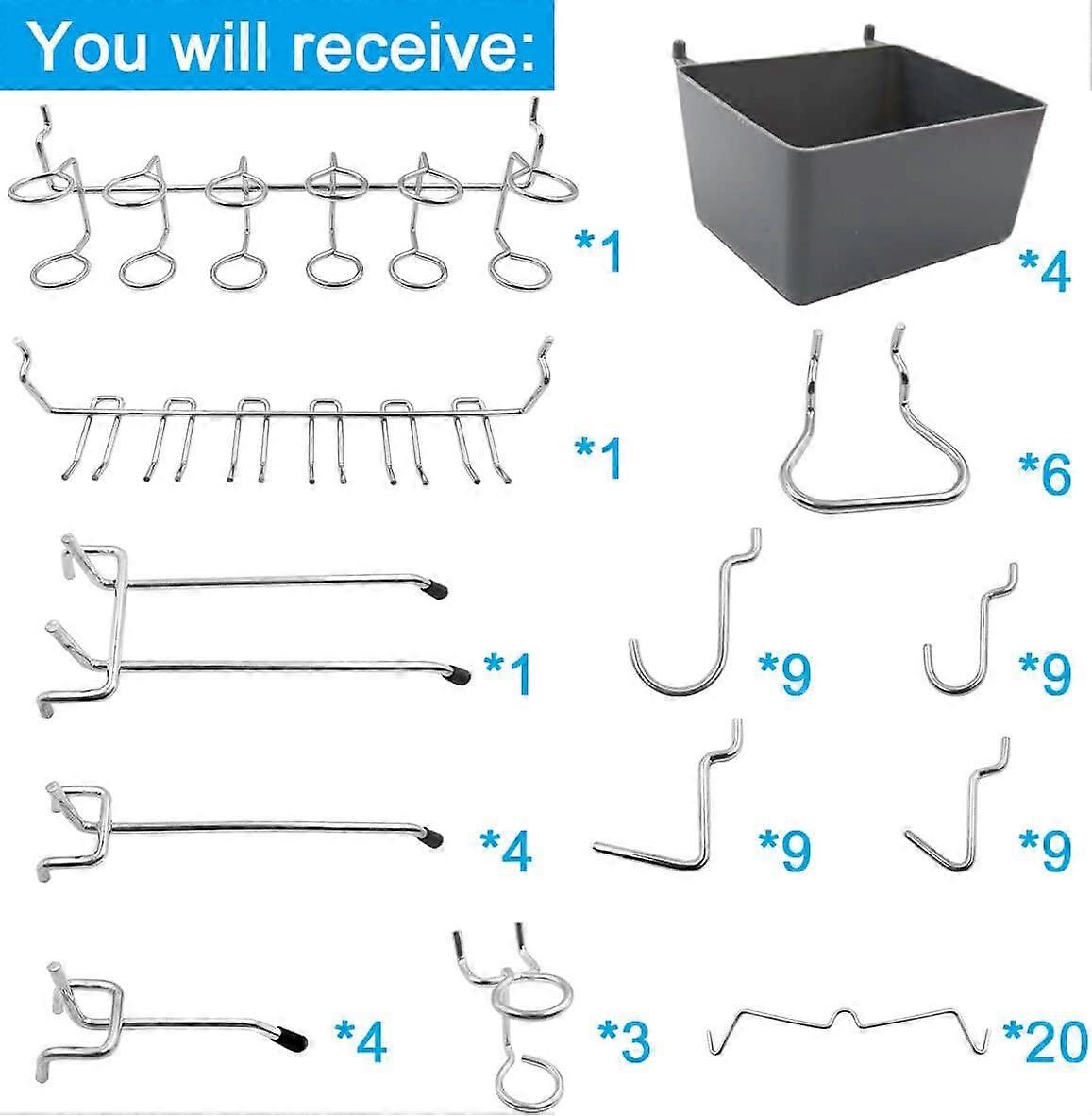 You will receive:

*1

*4

*1

*6

*1

*9

*9

*4

*9

*9

*4

*3

*20