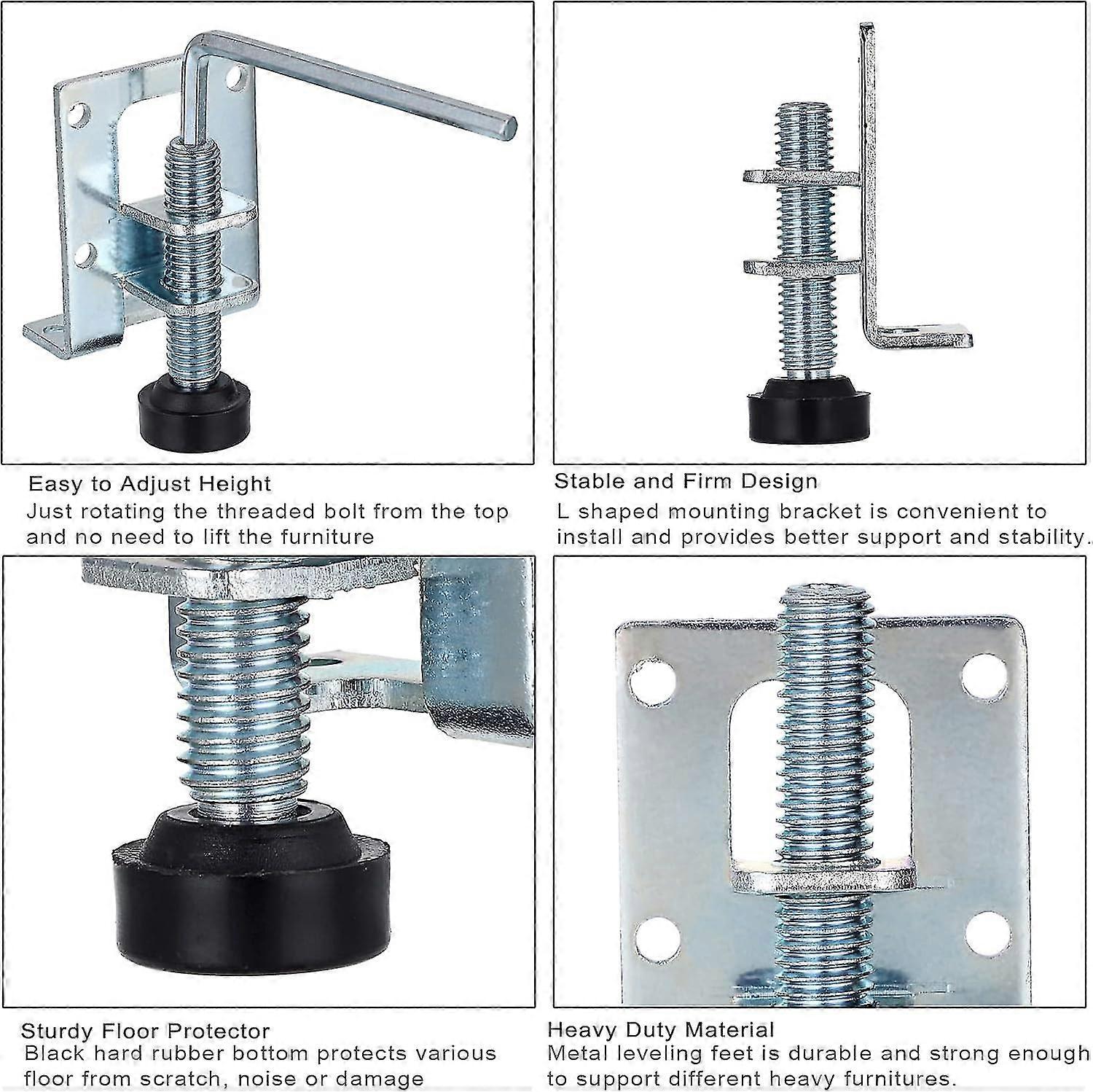 Easy to Adjust Height
Just rotating the threaded bolt from the top and no need to lift the furniture

Stable and Firm Design
L shaped mounting bracket is convenient to install and provides better support and stability.

Sturdy Floor Protector
Black hard rubber bottom protects various floor from scratch, noise or damage

Heavy Duty Material
Metal leveling feet is durable and strong enough to support different heavy furnitures.