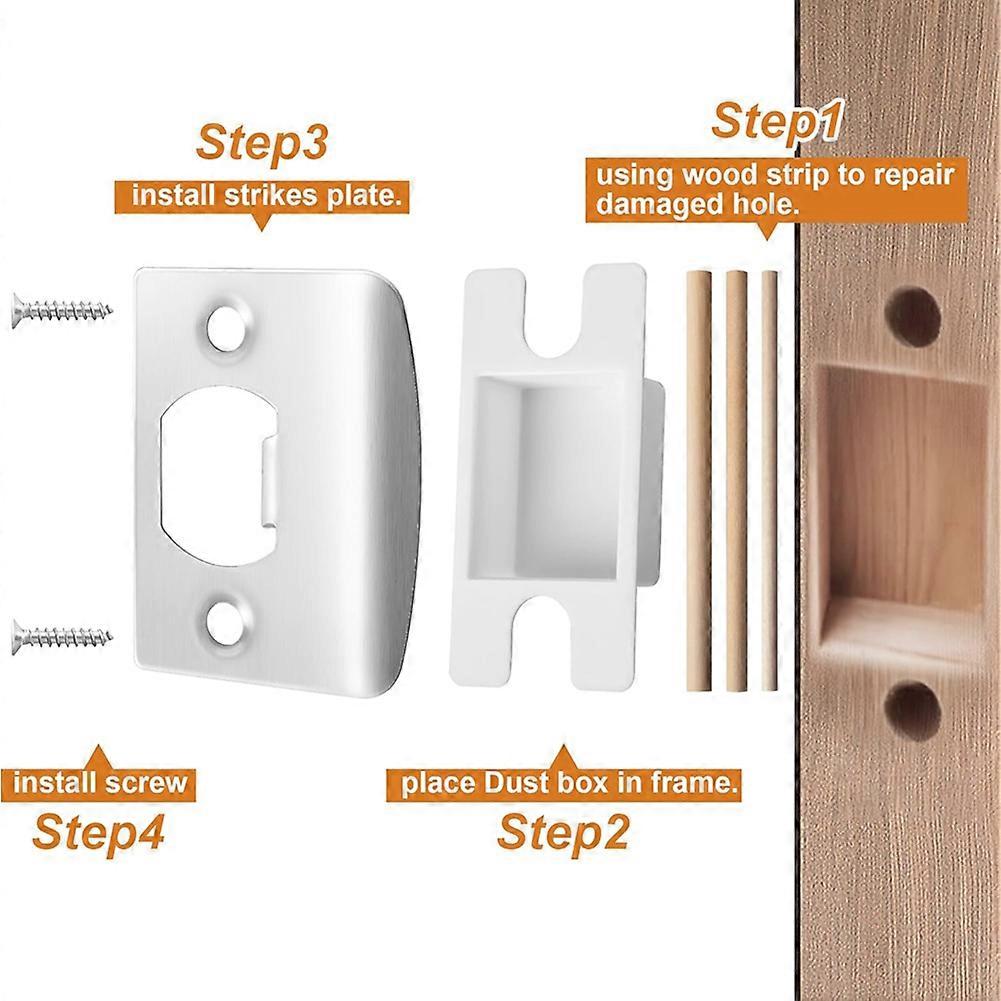 Step3
install strikes plate.

Step1
using wood strip to repair damaged hole.

install screw
Step4

place Dust box in frame.
Step2