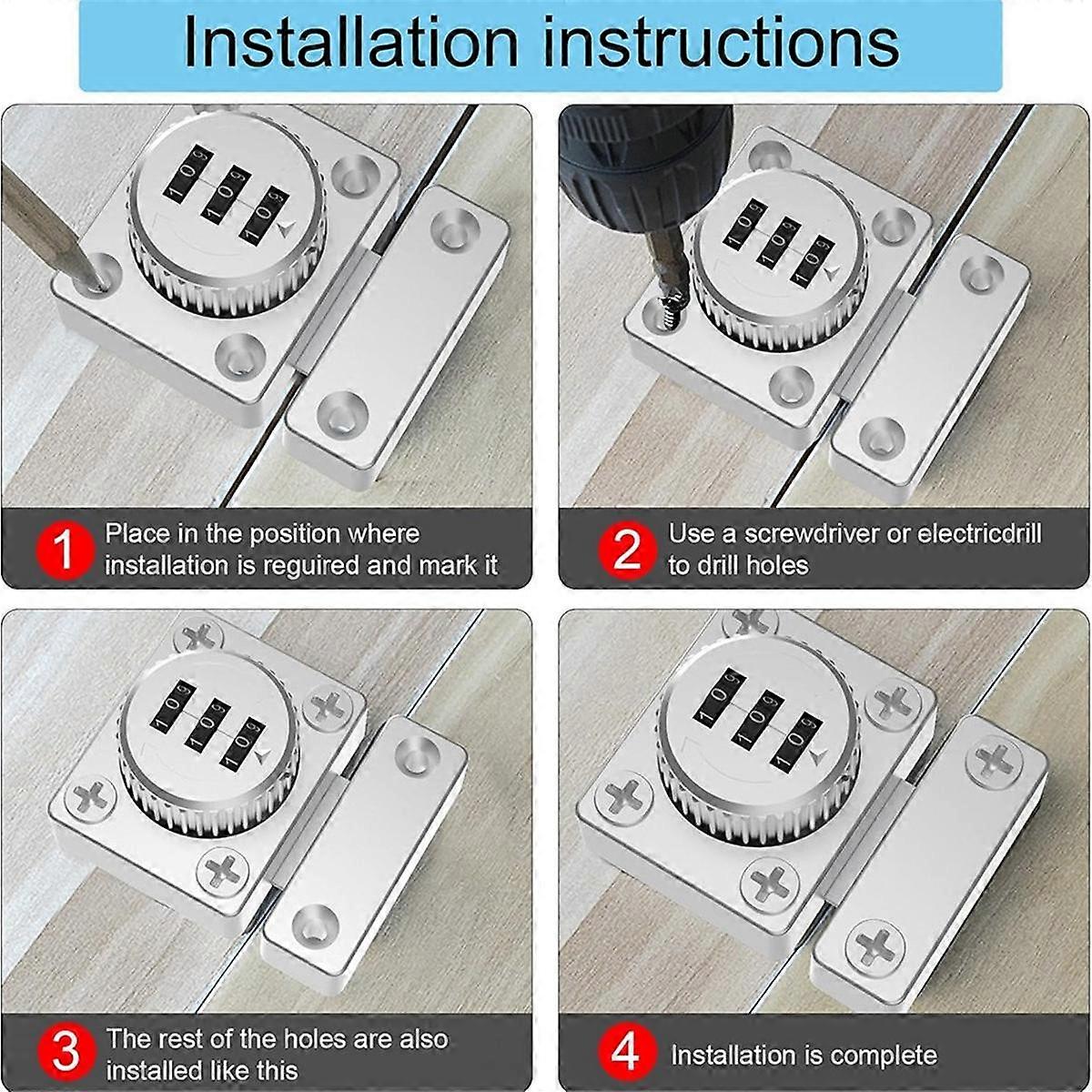 Installation instructions

1 Place in the position where installation is reguired and mark it

2 Use a screwdriver or electricdrill to drill holes

3 The rest of the holes are also installed like this

4 Installation is complete