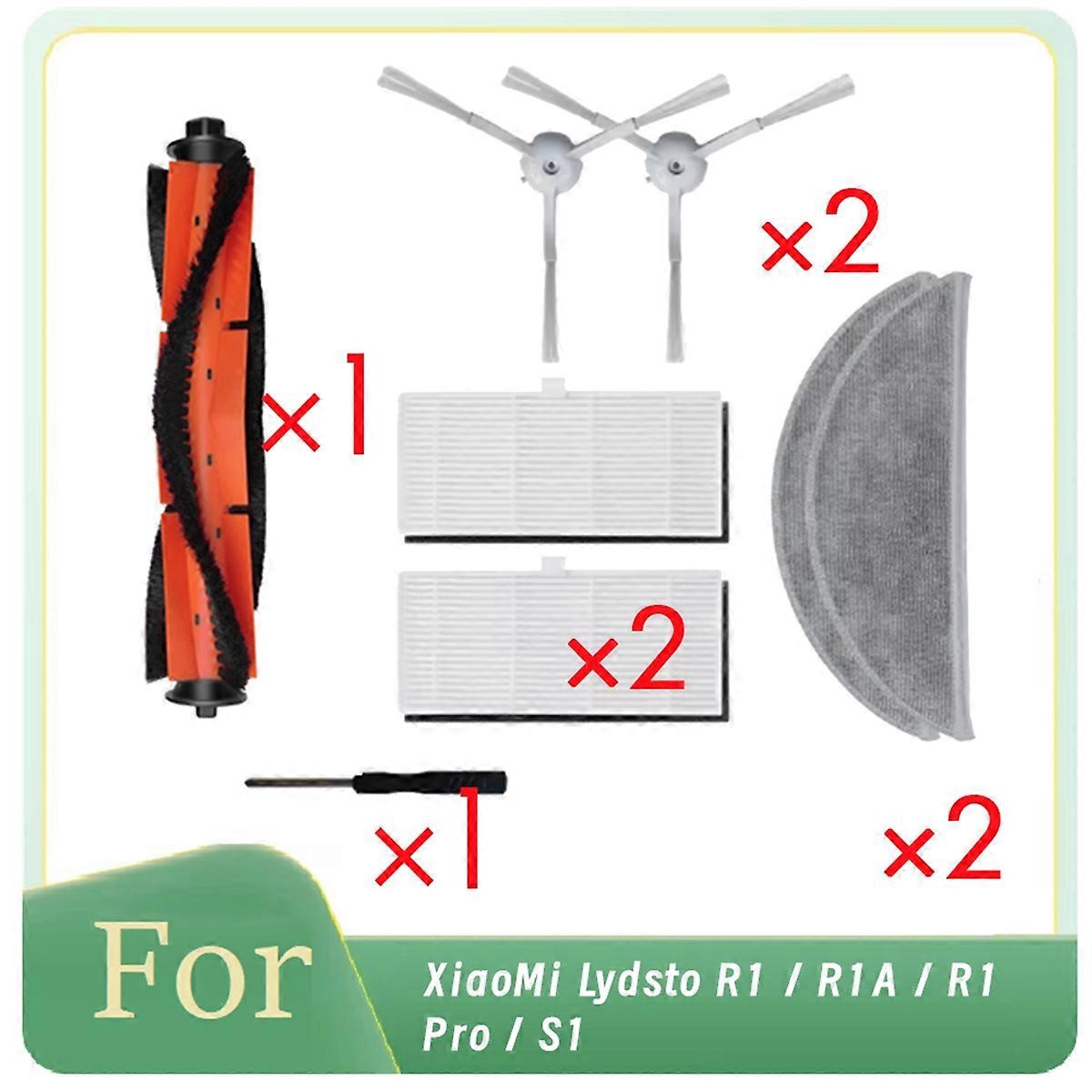 ×2

×1

×2

×1

×2

For

XiaoMi Lydsto R1 / R1A / R1 Pro / S1