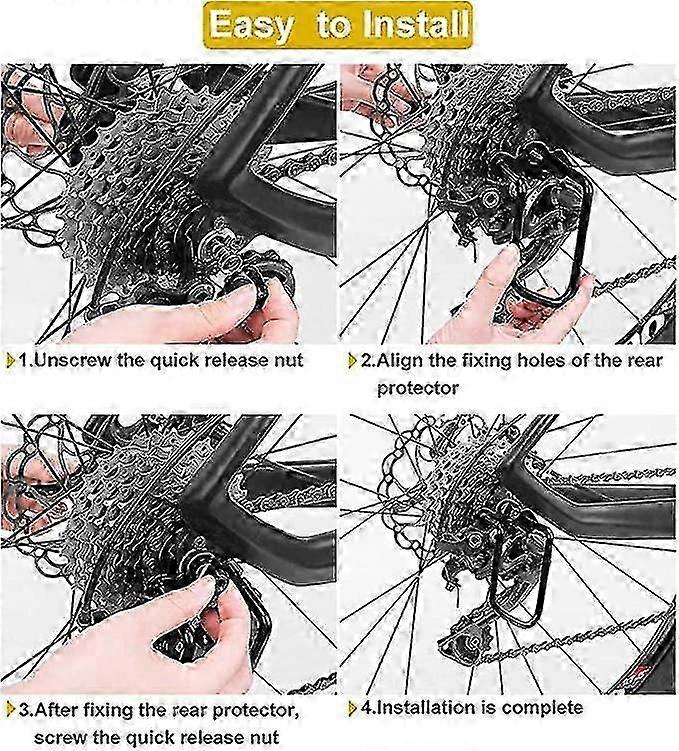 Easy to Install

1.Unscrew the quick release nut

2.Align the fixing holes of the rear protector

3.After fixing the rear protector, screw the quick release nut

4.Installation is complete