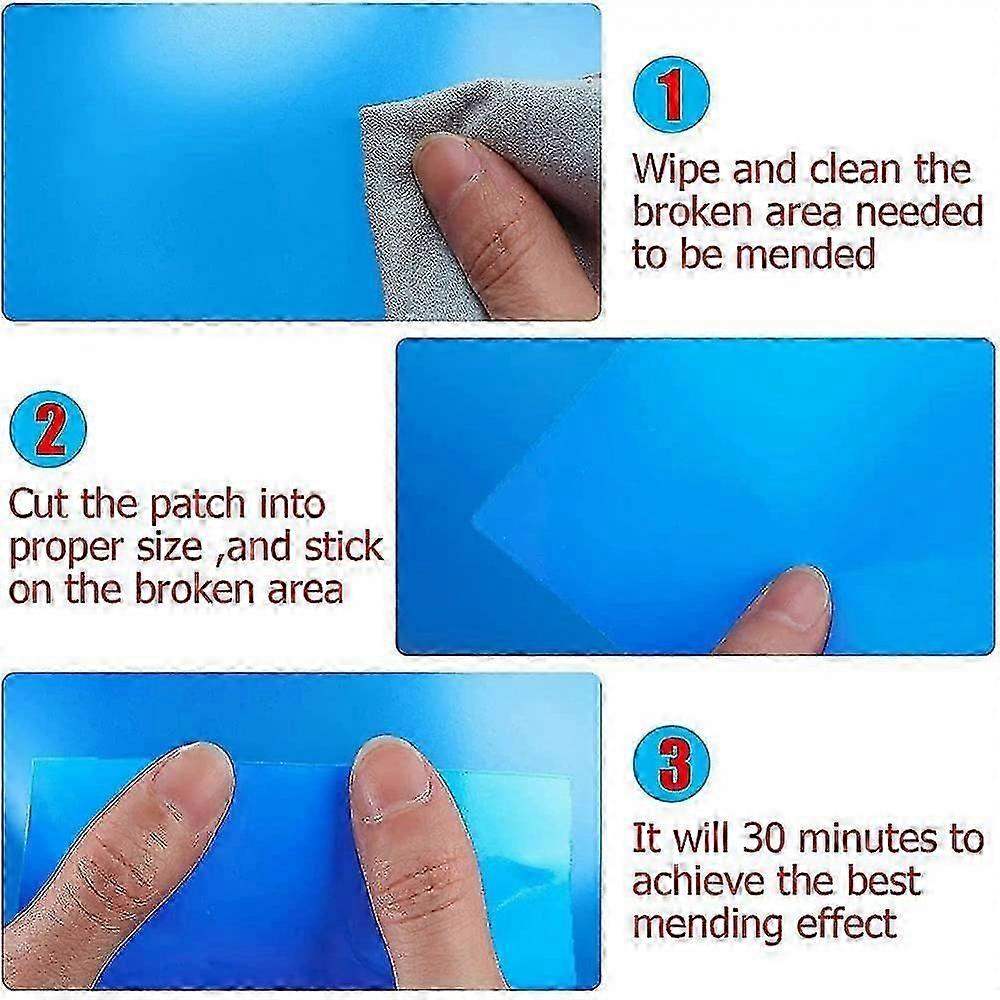 1

Wipe and clean the broken area needed to be mended

2

Cut the patch into proper size ,and stick on the broken area

3

It will 30 minutes to achieve the best mending effect