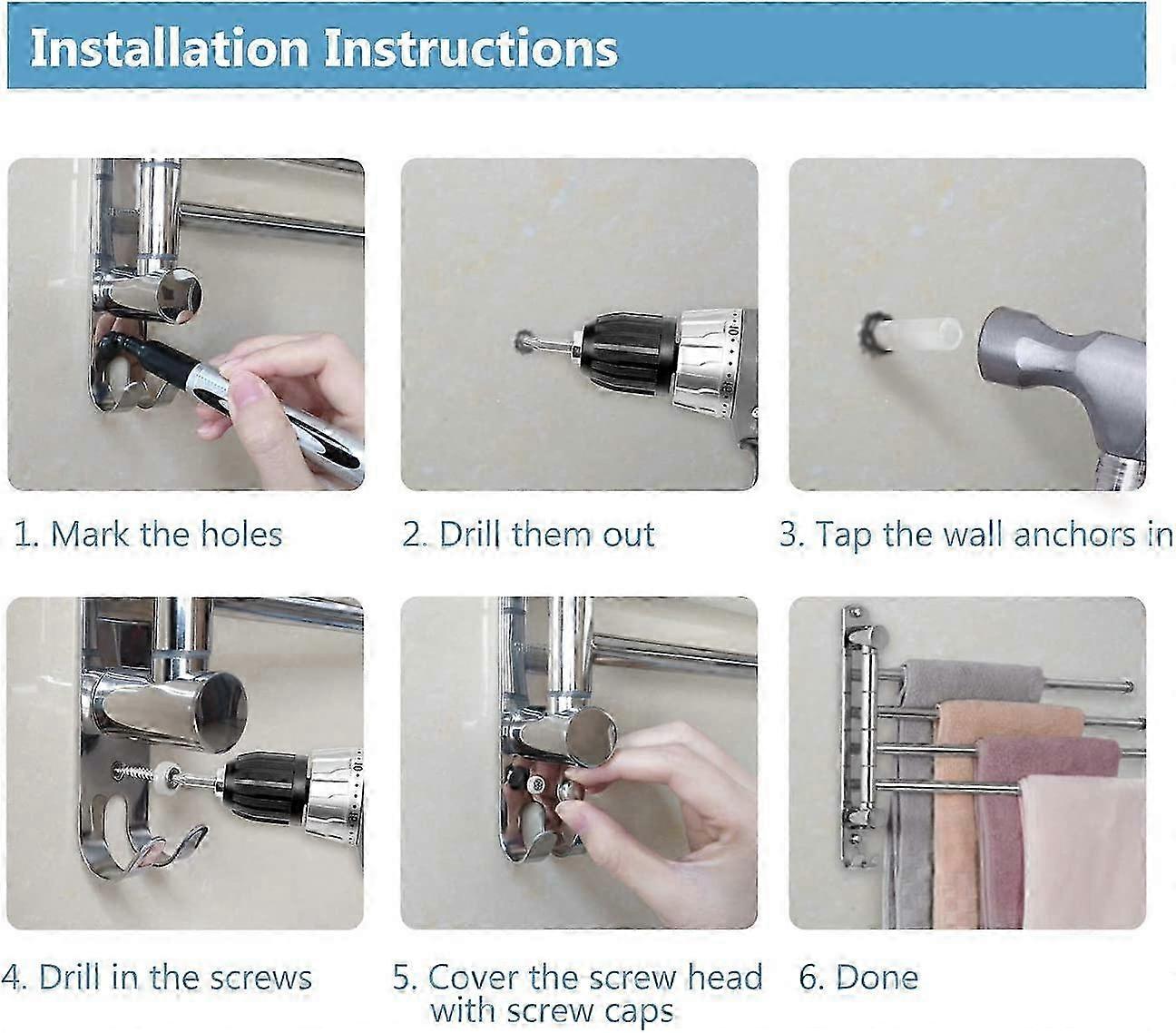 Installation Instructions

1. Mark the holes

2. Drill them out

3. Tap the wall anchors in

4. Drill in the screws

5. Cover the screw head with screw caps

6. Done