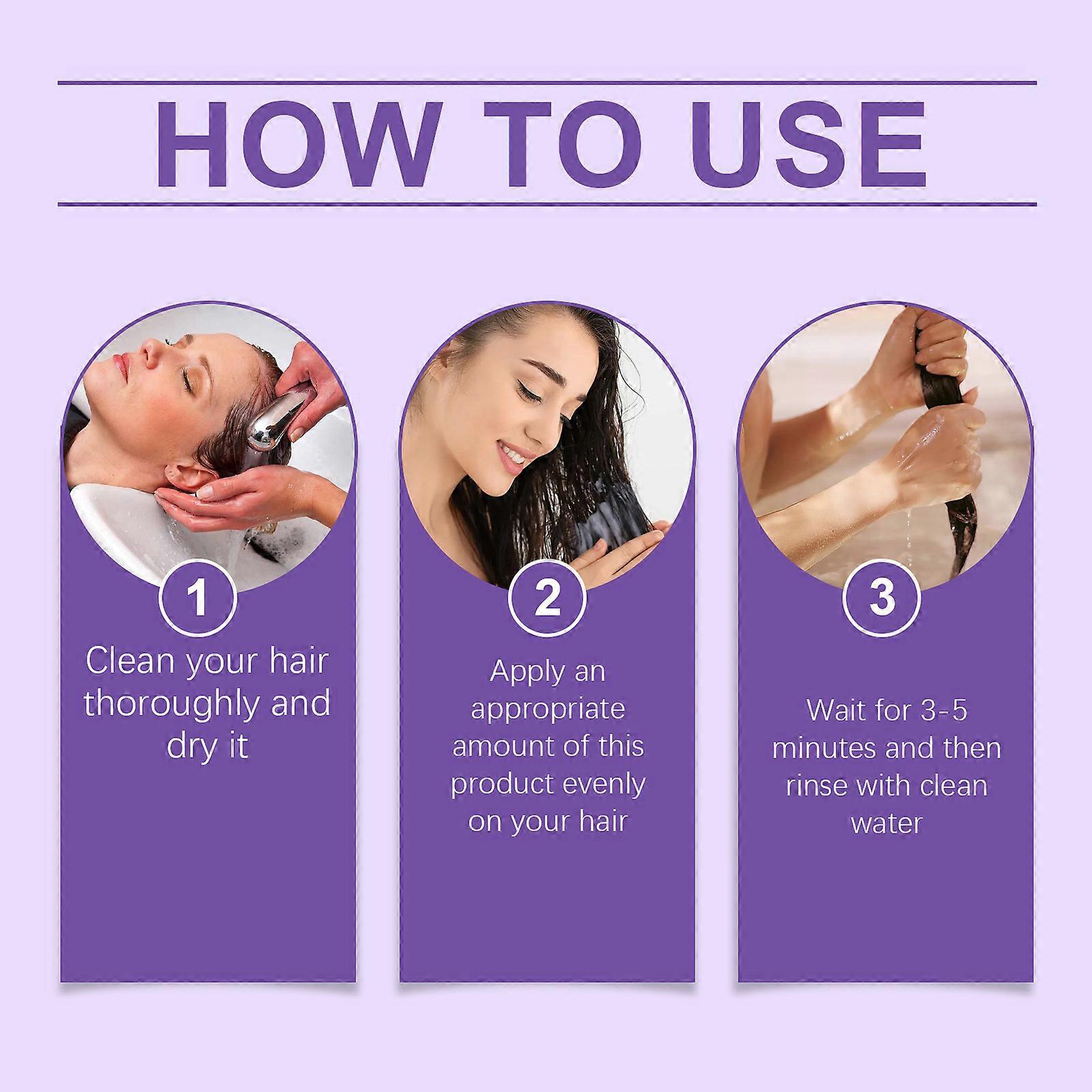 HOW TO USE

1

Clean your hair thoroughly and dry it

2

Apply an appropriate amount of this product evenly on your hair

3

Wait for 3-5 minutes and then rinse with clean water