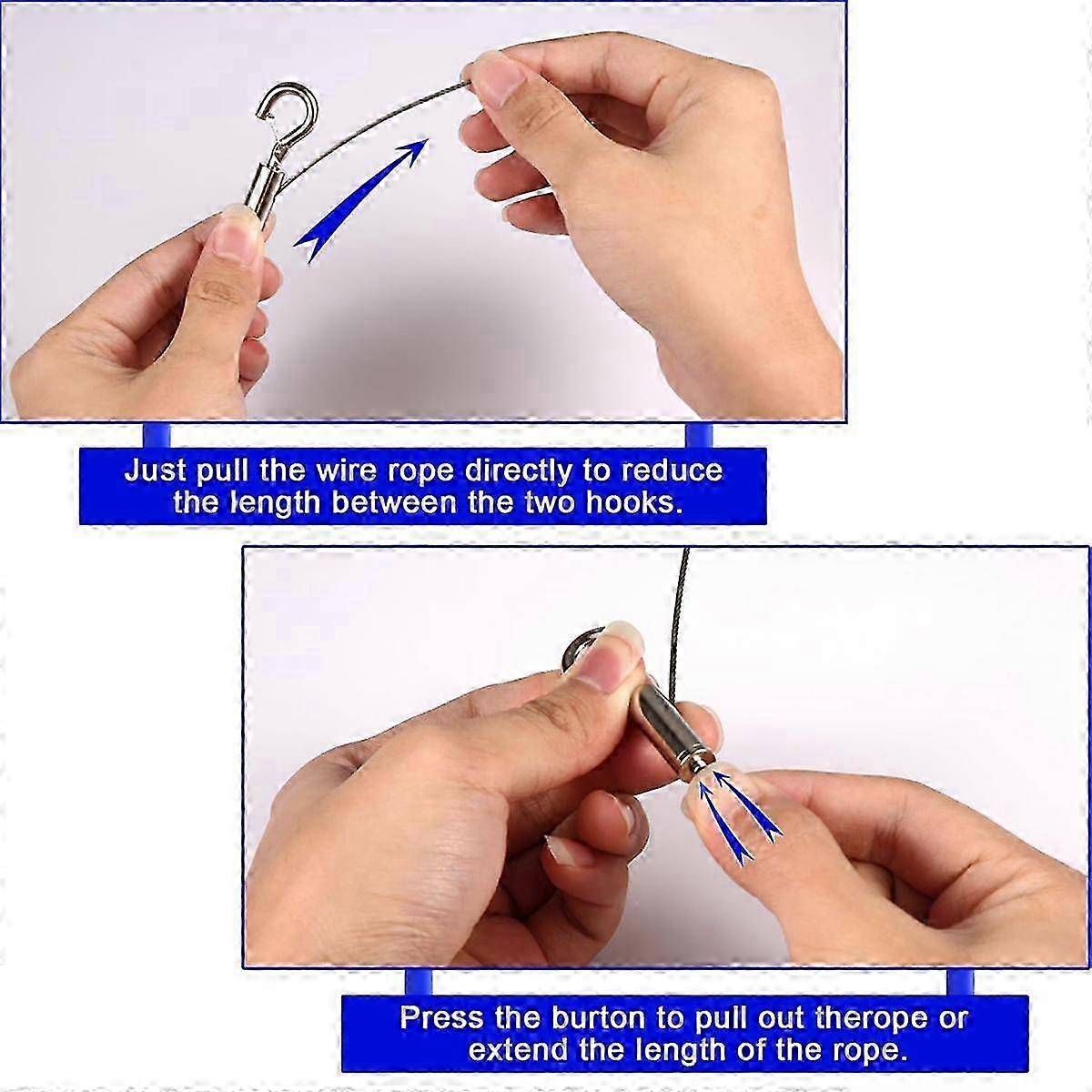 Just pull the wire rope directly to reduce the length between the two hooks.

Press the burton to pull out therope or extend the length of the rope.