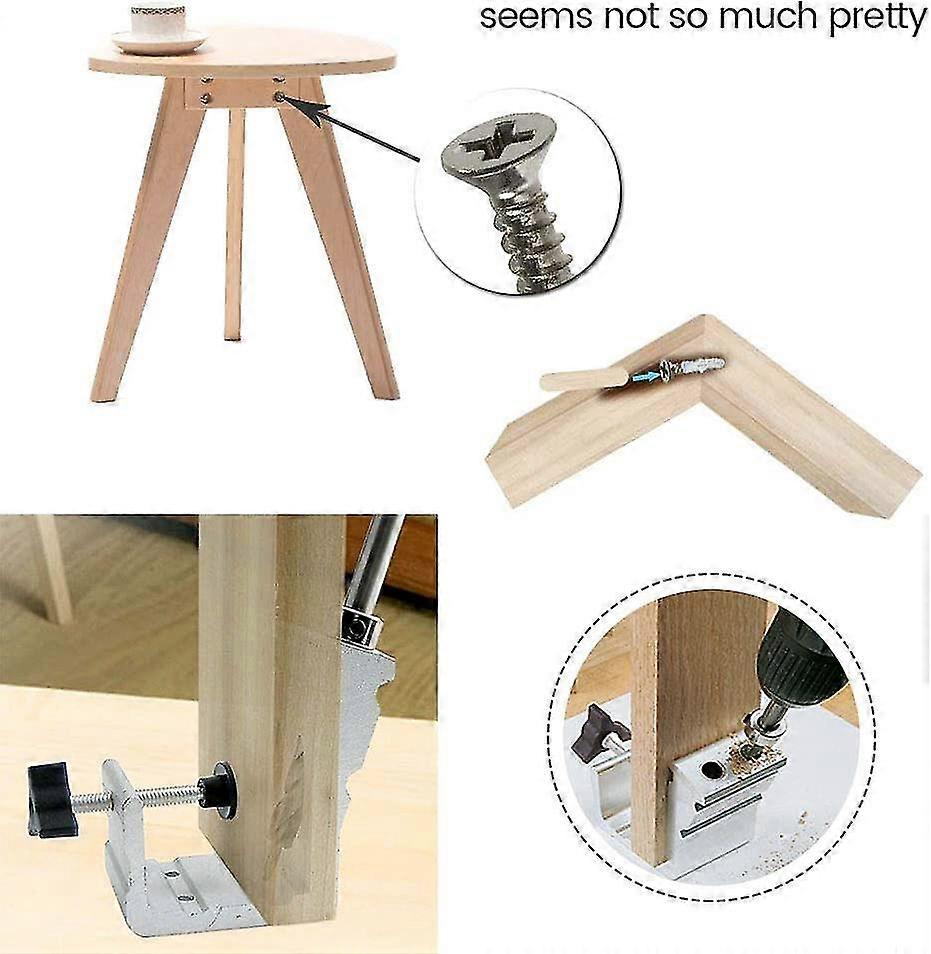 seems not so much pretty