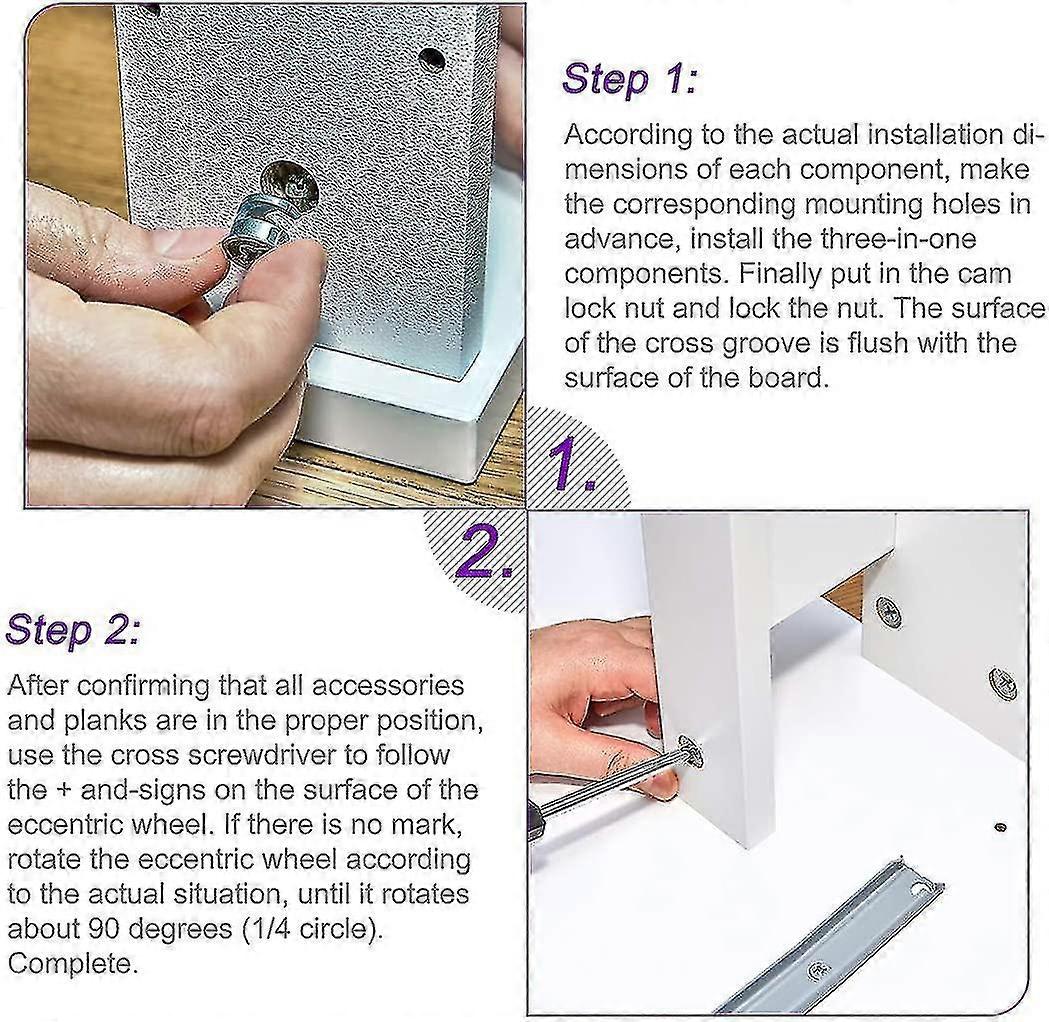 Step 1:

According to the actual installation dimensions of each component, make the corresponding mounting holes in advance, install the three-in-one components. Finally put in the cam lock nut and lock the nut. The surface of the cross groove is flush with the surface of the board.

1.

2.

Step 2:

After confirming that all accessories and planks are in the proper position, use the cross screwdriver to follow the + and-signs on the surface of the eccentric wheel. If there is no mark, rotate the eccentric wheel according to the actual situation, until it rotates about 90 degrees (1/4 circle). Complete.