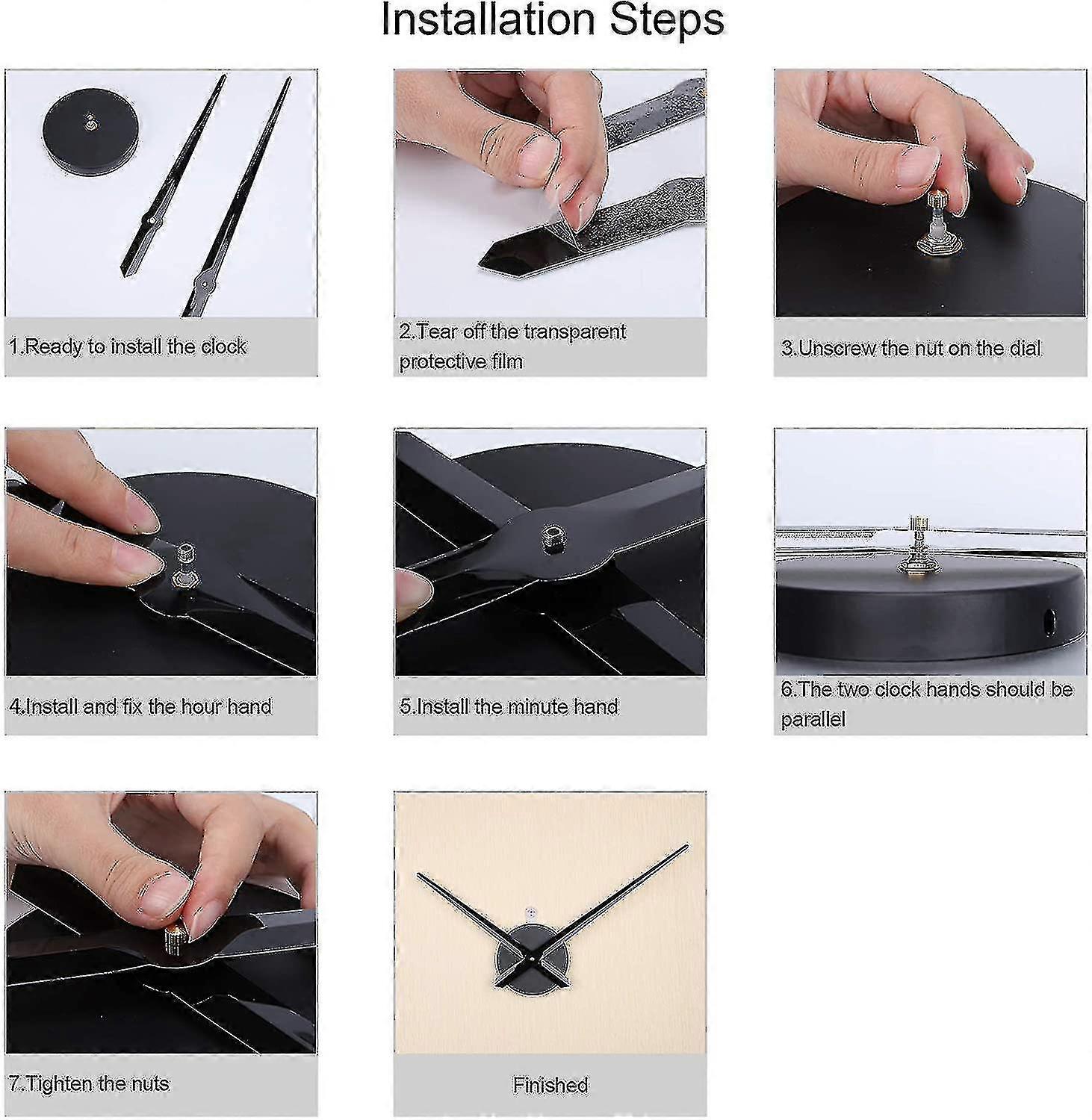 Installation Steps

1.Ready to install the clock

2.Tear off the transparent protective film

3.Unscrew the nut on the dial

4.Install and fix the hour hand

5.Install the minute hand

6.The two clock hands should be parallel

7.Tighten the nuts

Finished