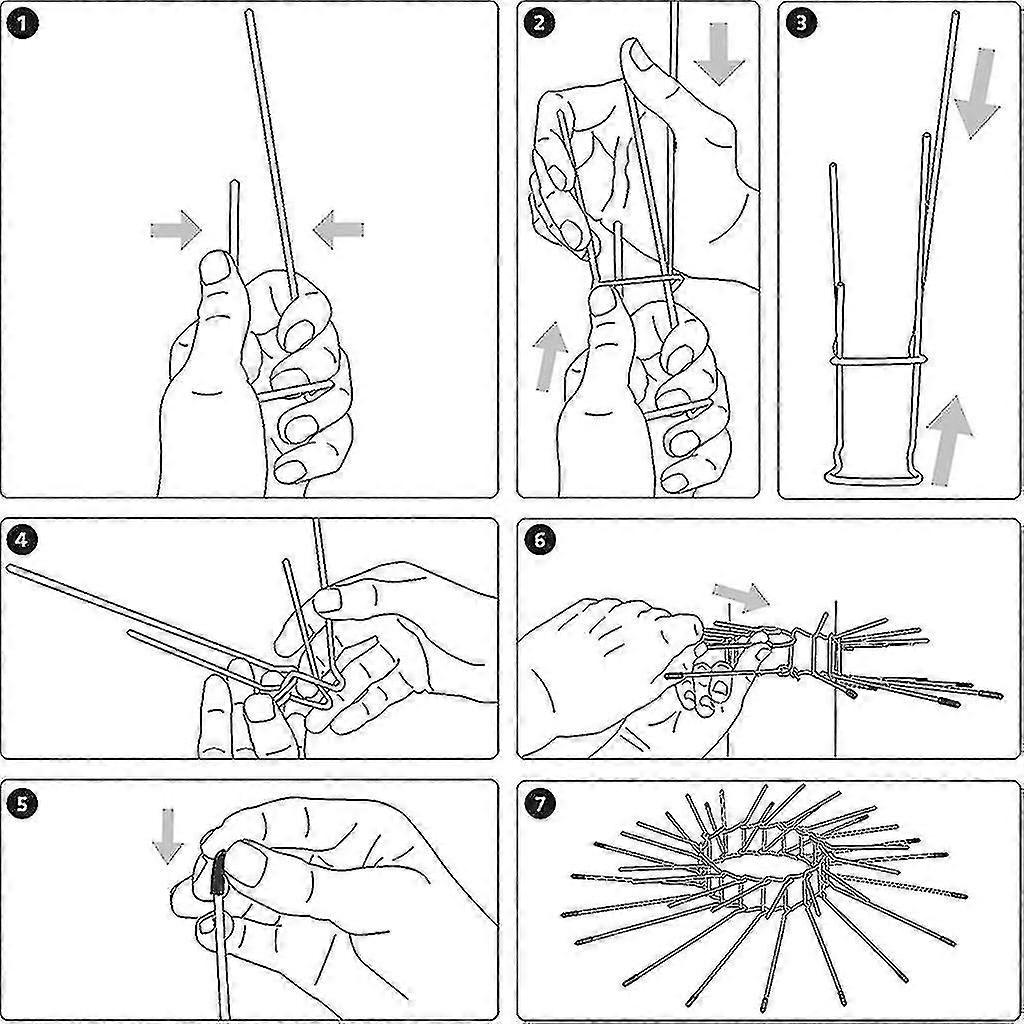 1
2
3
4
6
5
7