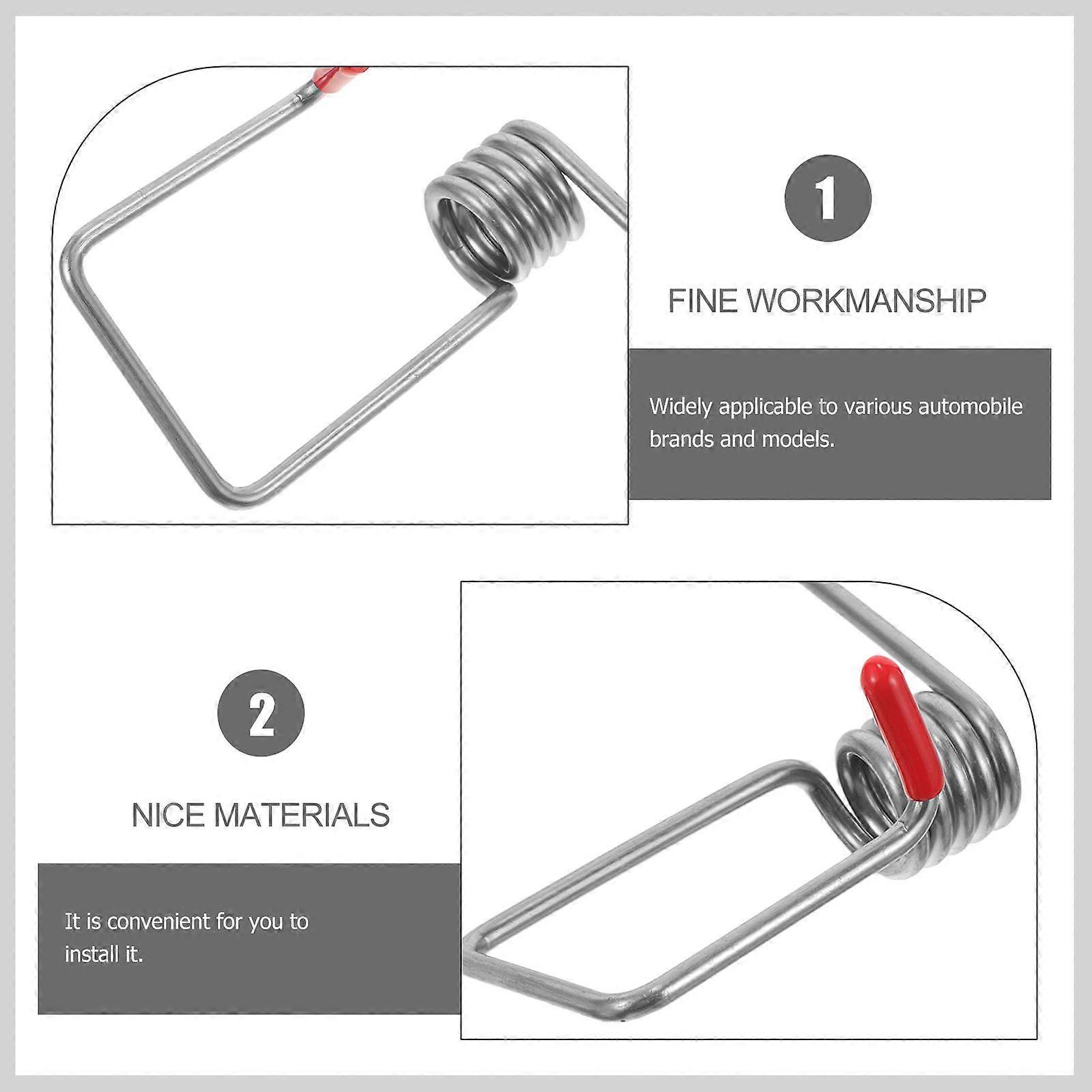 1

FINE WORKMANSHIP

Widely applicable to various automobile brands and models.

2

NICE MATERIALS

It is convenient for you to install it.