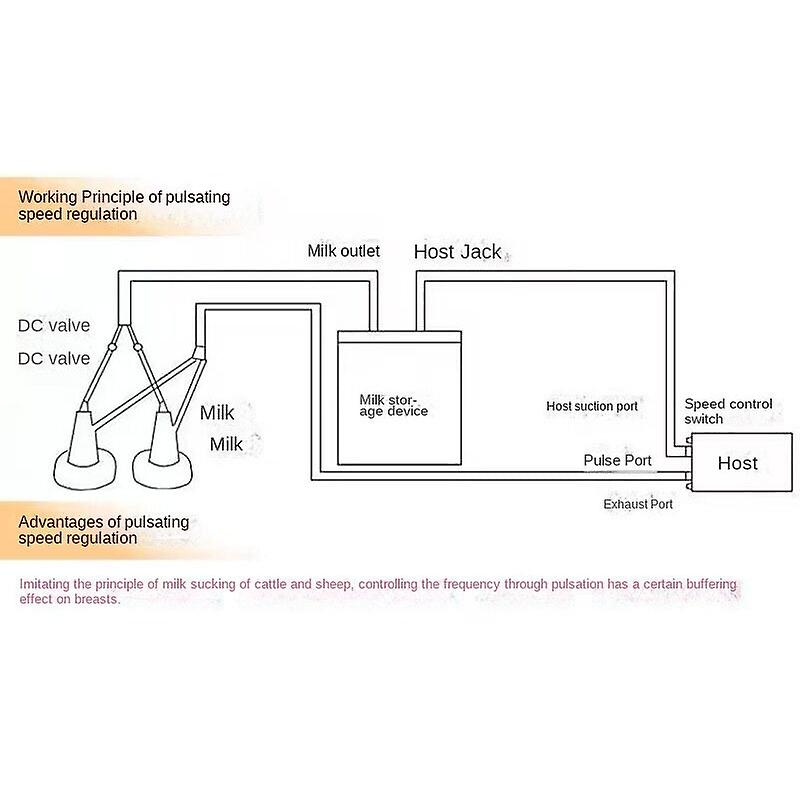 Working Principle of pulsating speed regulation

Milk outlet

Host Jack

DC valve

DC valve

Milk

Milk

Milk storage device

Host suction port

Speed control switch

Pulse Port

Host

Exhaust Port

Advantages of pulsating speed regulation

Imitating the principle of milk sucking of cattle and sheep, controlling the frequency through pulsation has a certain buffering effect on breasts.