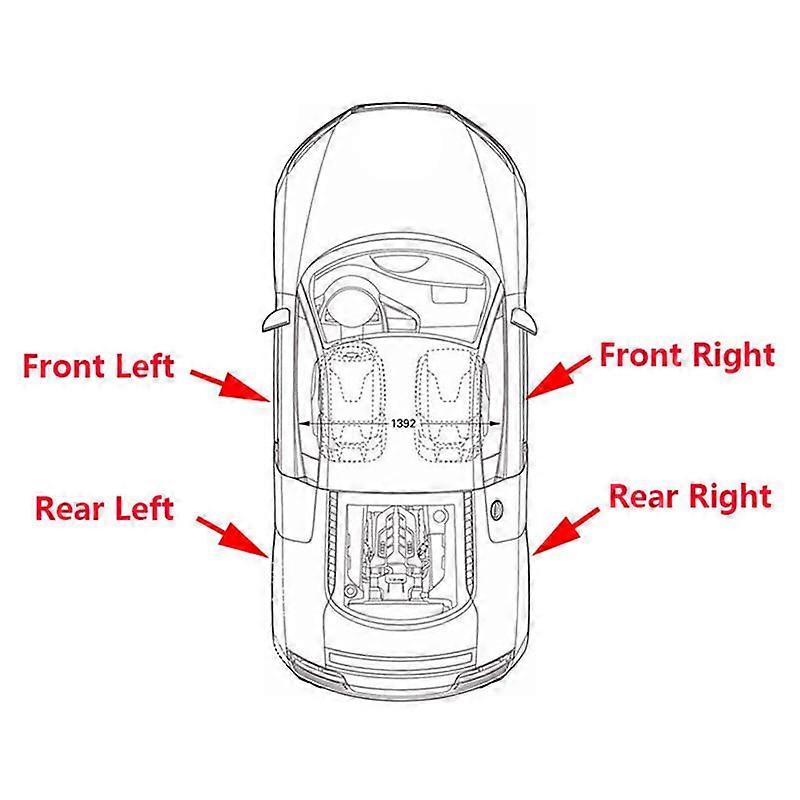 Front Left

Front Right

1392

Rear Left

Rear Right