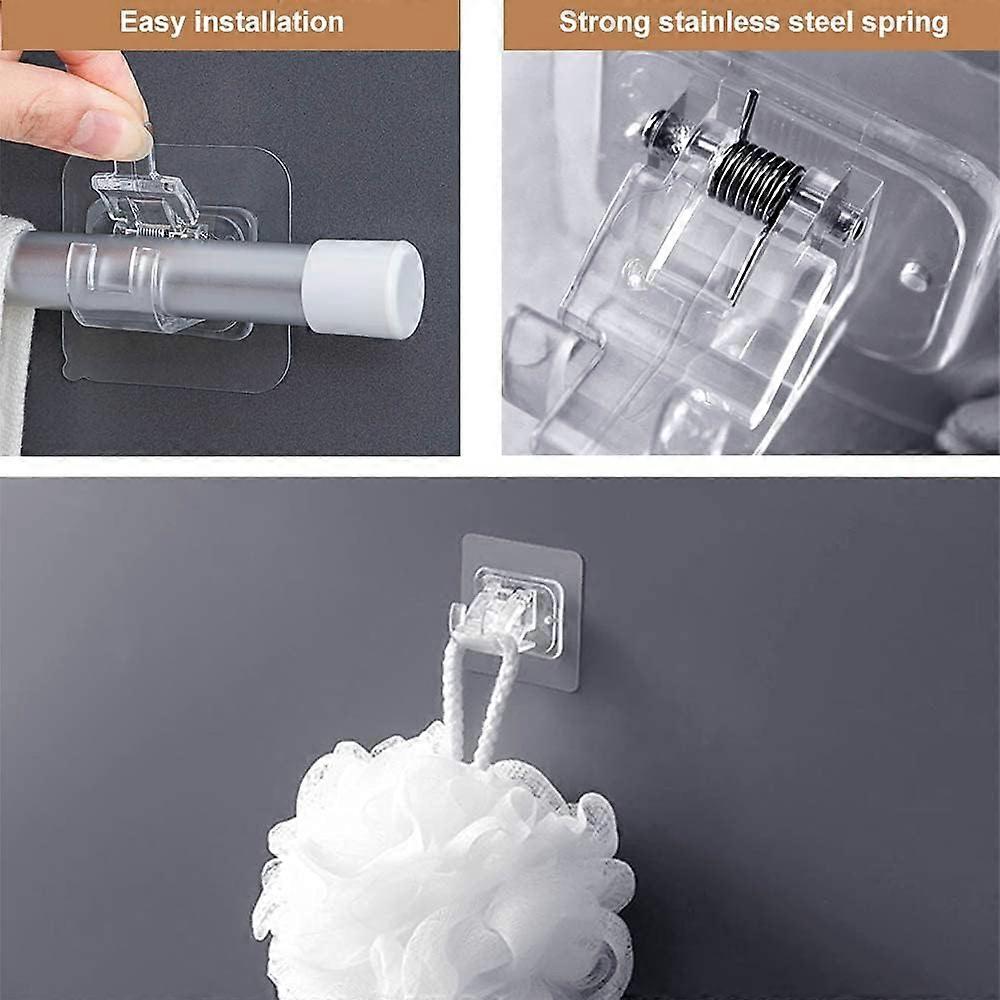 Easy installation

Strong stainless steel spring