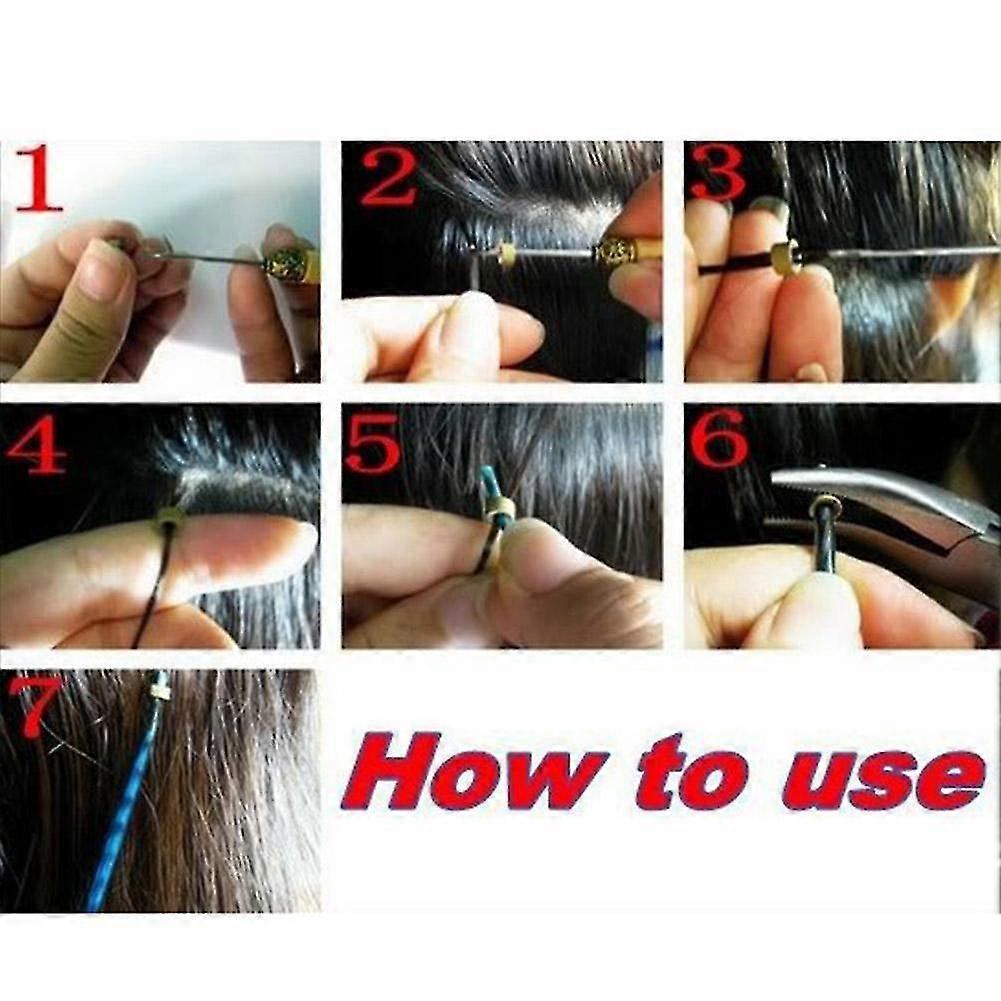 1

2

3

4

5

6

7

How to use