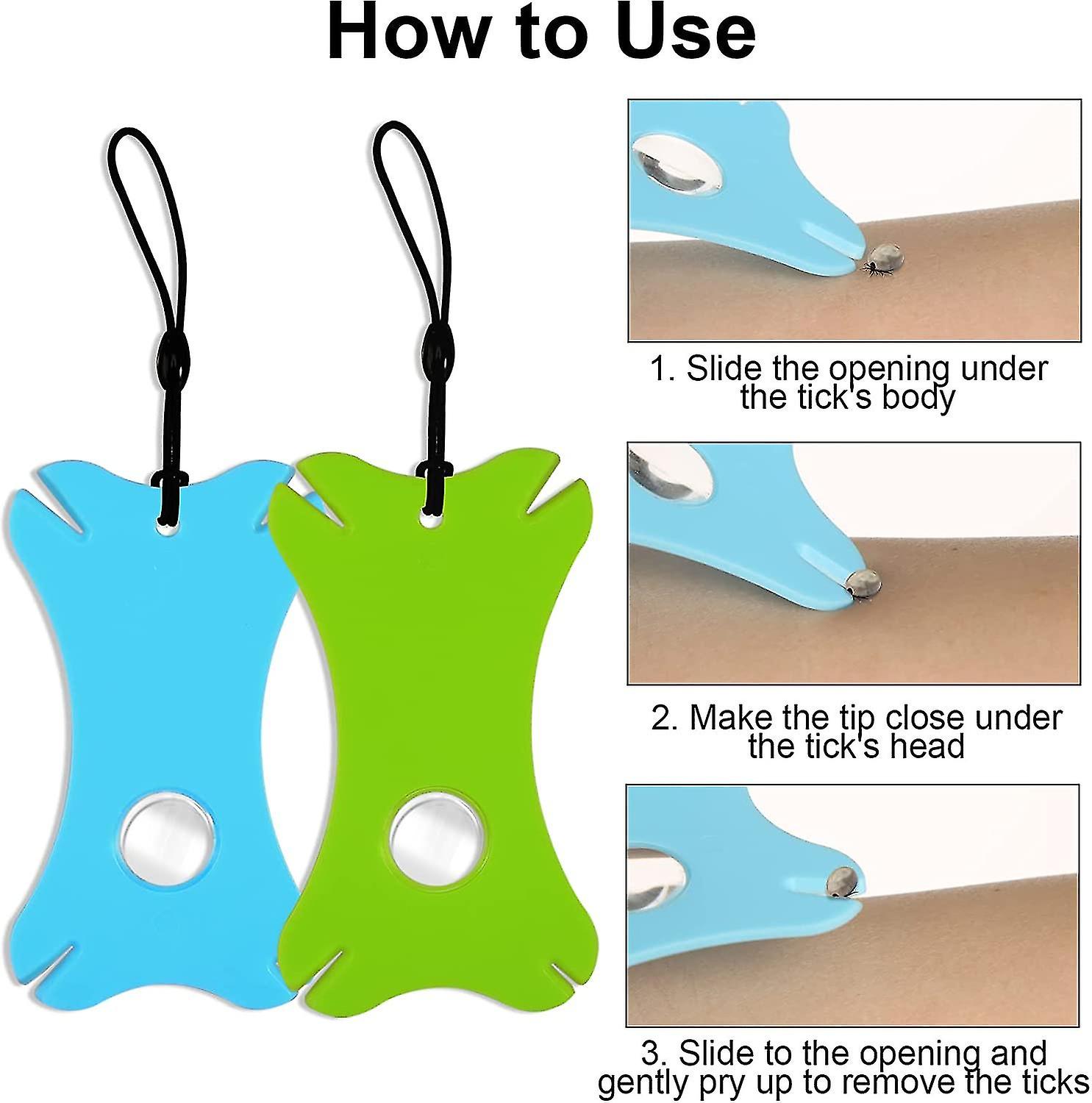 How to Use

1. Slide the opening under the tick's body

2. Make the tip close under the tick's head

3. Slide to the opening and gently pry up to remove the ticks