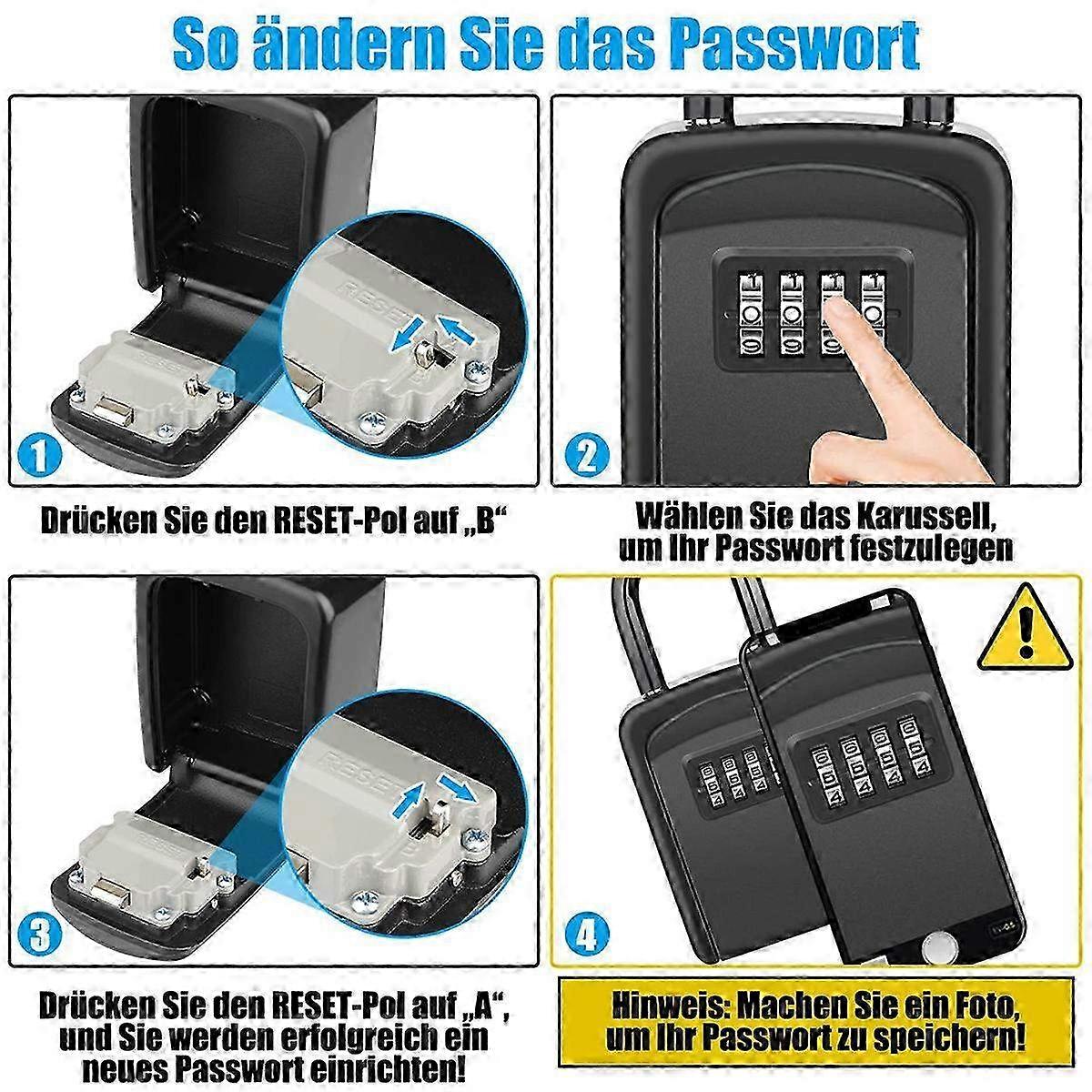 So ändern Sie das Passwort

RESET

1

Drücken Sie den RESET-Pol auf „B“

2

Wählen Sie das Karussell, um Ihr Passwort festzulegen

RESET

3

Drücken Sie den RESET-Pol auf „A“, und Sie werden erfolgreich ein neues Passwort einrichten!

4

Hinweis: Machen Sie ein Foto, um Ihr Passwort zu speichern!