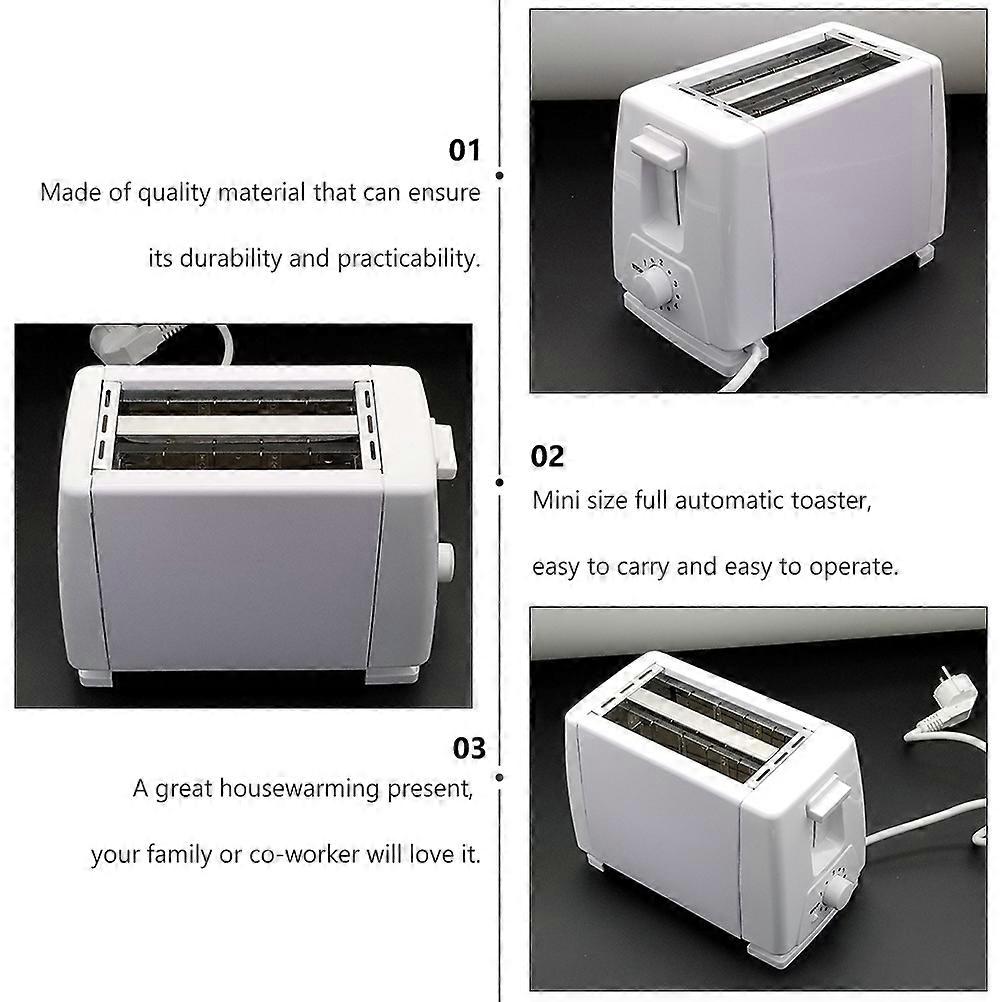 01
Made of quality material that can ensure

its durability and practicability.

02
Mini size full automatic toaster,

easy to carry and easy to operate.

03
A great housewarming present,

your family or co-worker will love it.