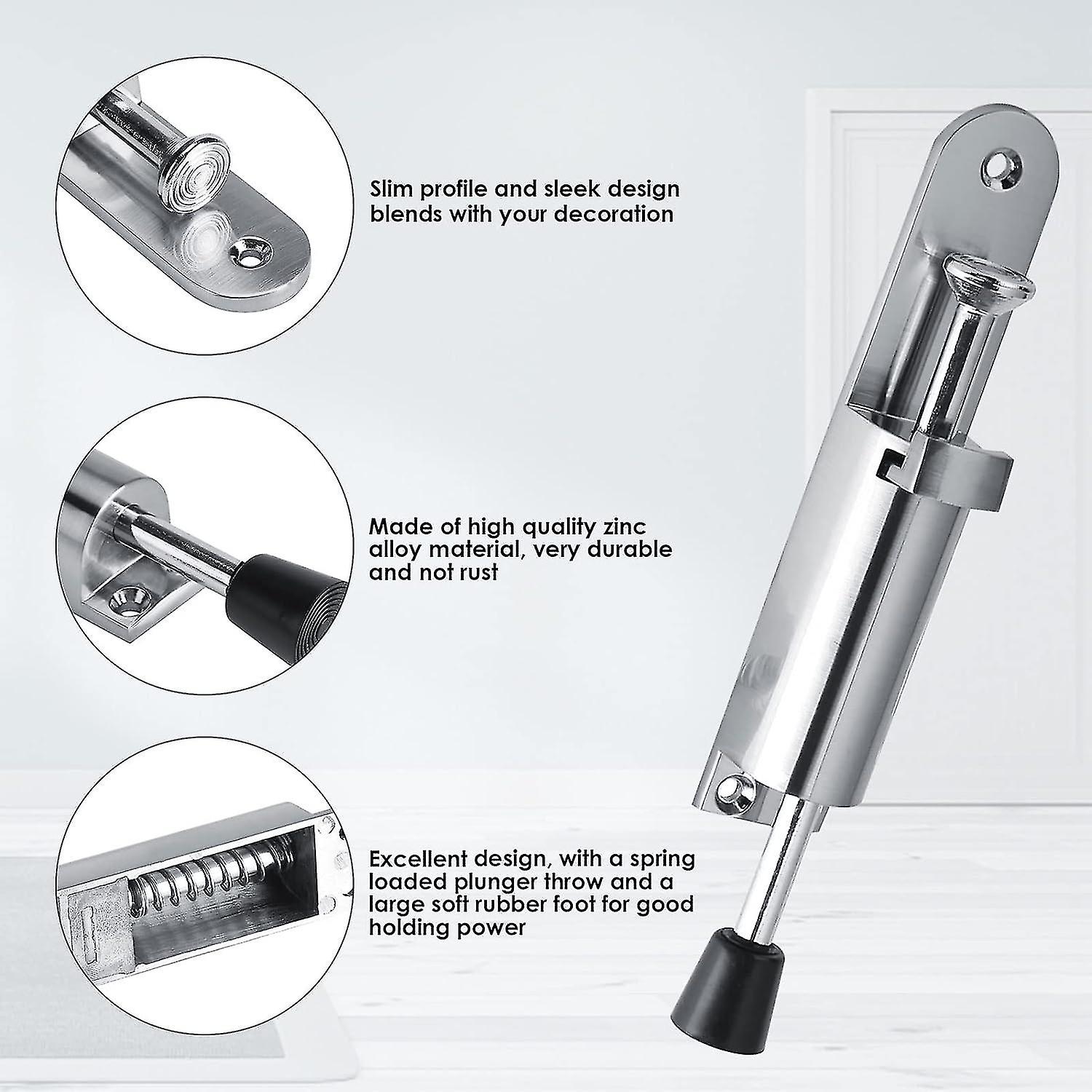 Slim profile and sleek design blends with your decoration

Made of high quality zinc alloy material, very durable and not rust

Excellent design, with a spring loaded plunger throw and a large soft rubber foot for good holding power