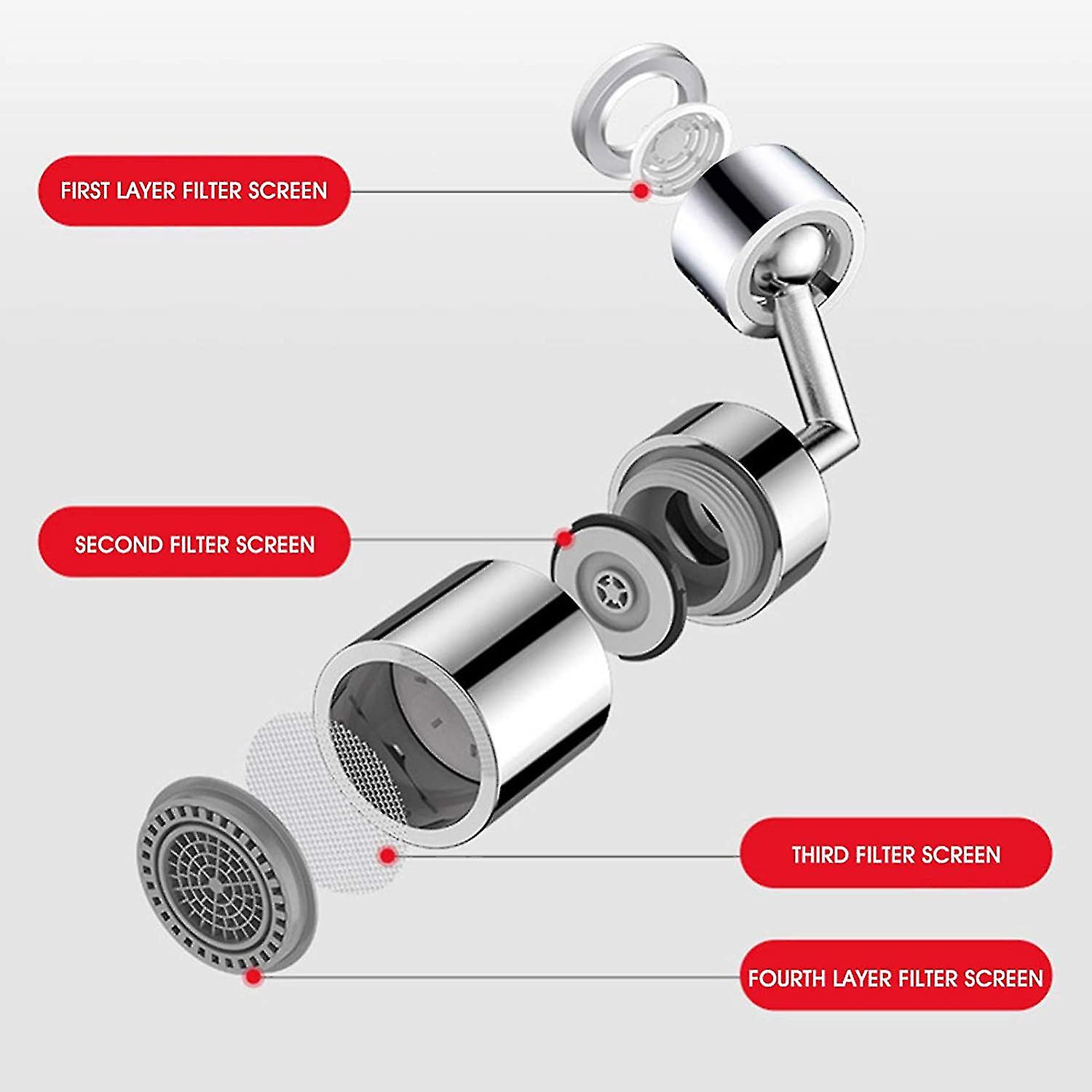 FIRST LAYER FILTER SCREEN

SECOND FILTER SCREEN

THIRD FILTER SCREEN

FOURTH LAYER FILTER SCREEN