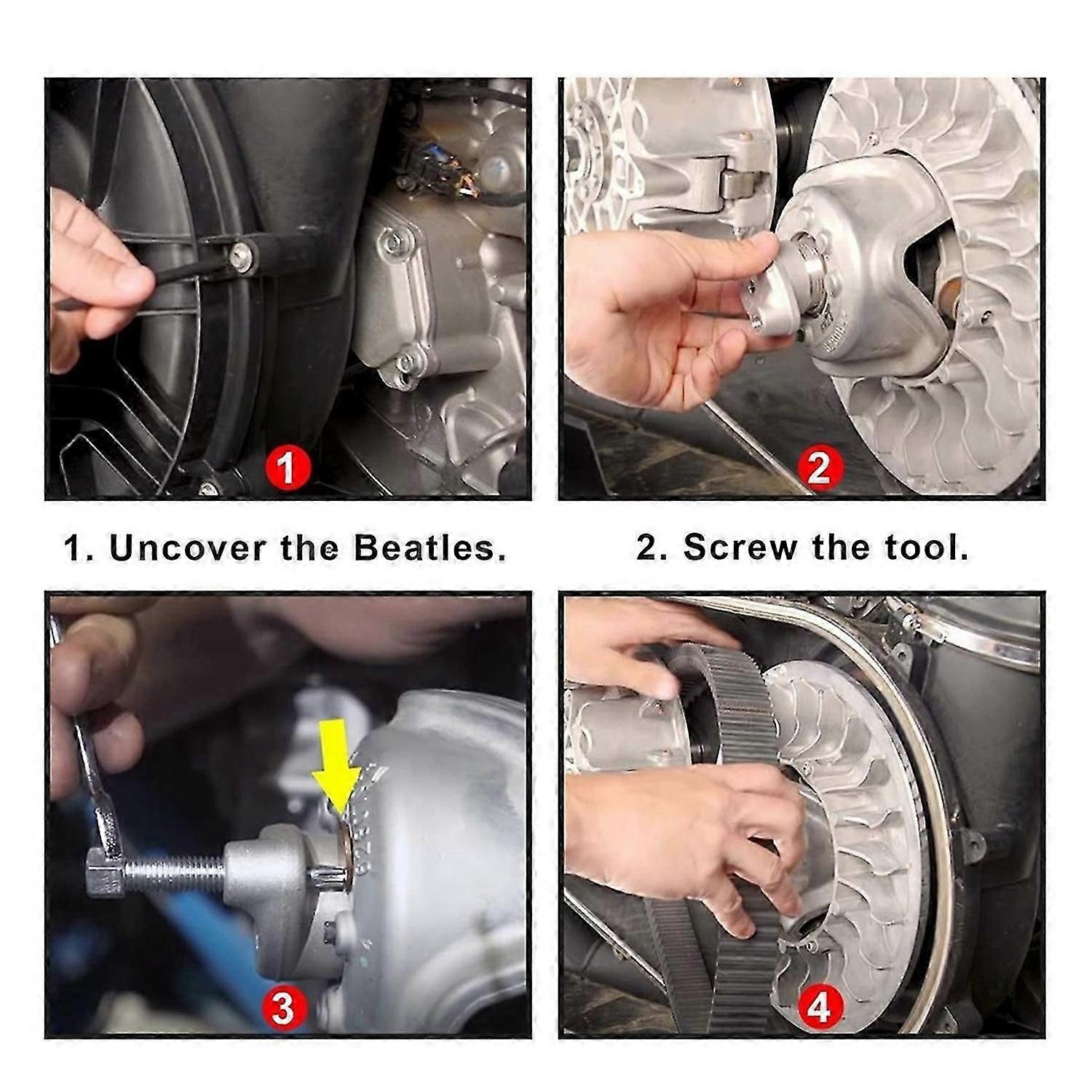 1

2

1. Uncover the Beatles.

2. Screw the tool.

3

4