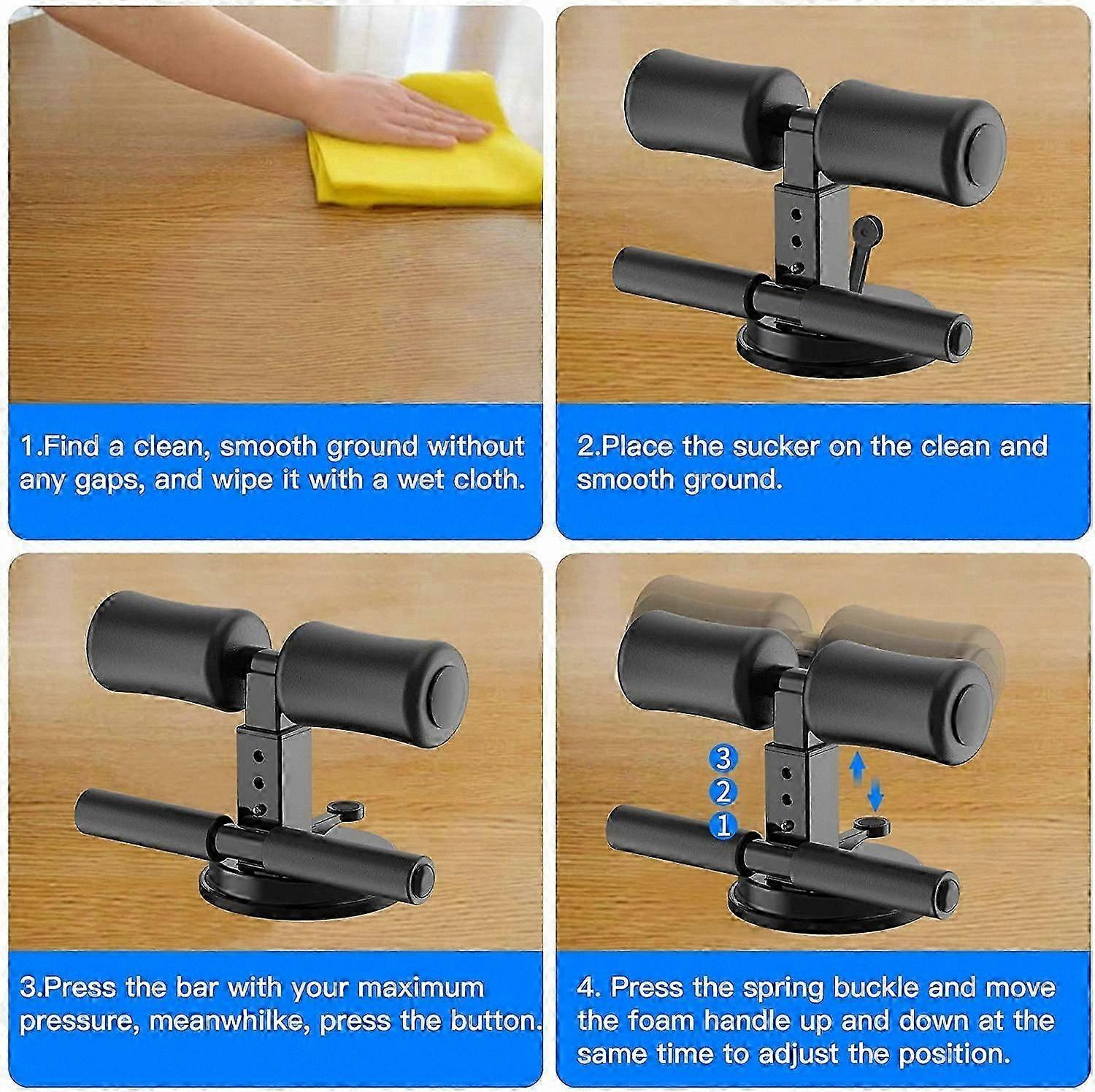 1.Find a clean, smooth ground without any gaps, and wipe it with a wet cloth.

2.Place the sucker on the clean and smooth ground.

3.Press the bar with your maximum pressure, meanwhilke, press the button.

3
2
1

4. Press the spring buckle and move the foam handle up and down at the same time to adjust the position.