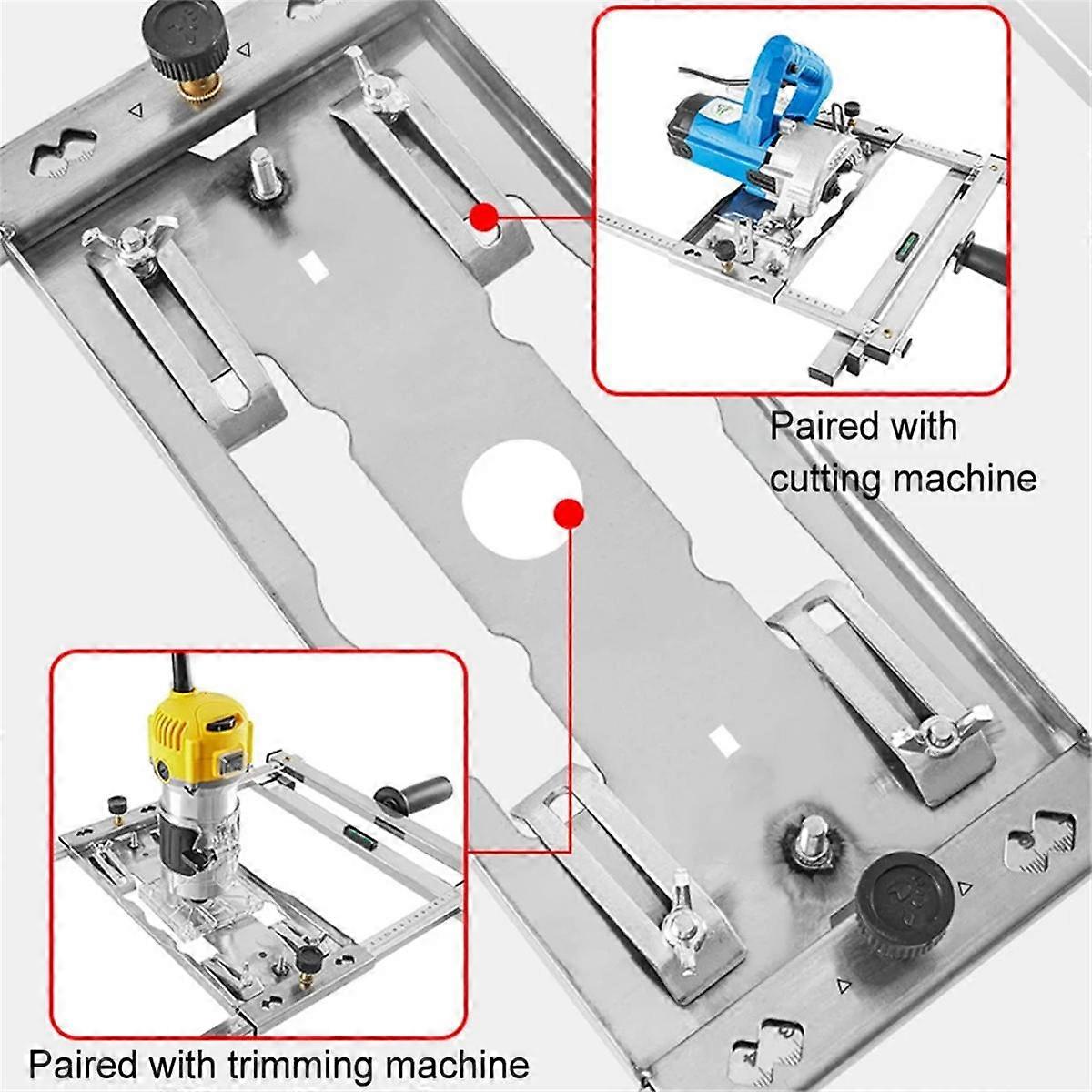 Paired with cutting machine

Paired with trimming machine