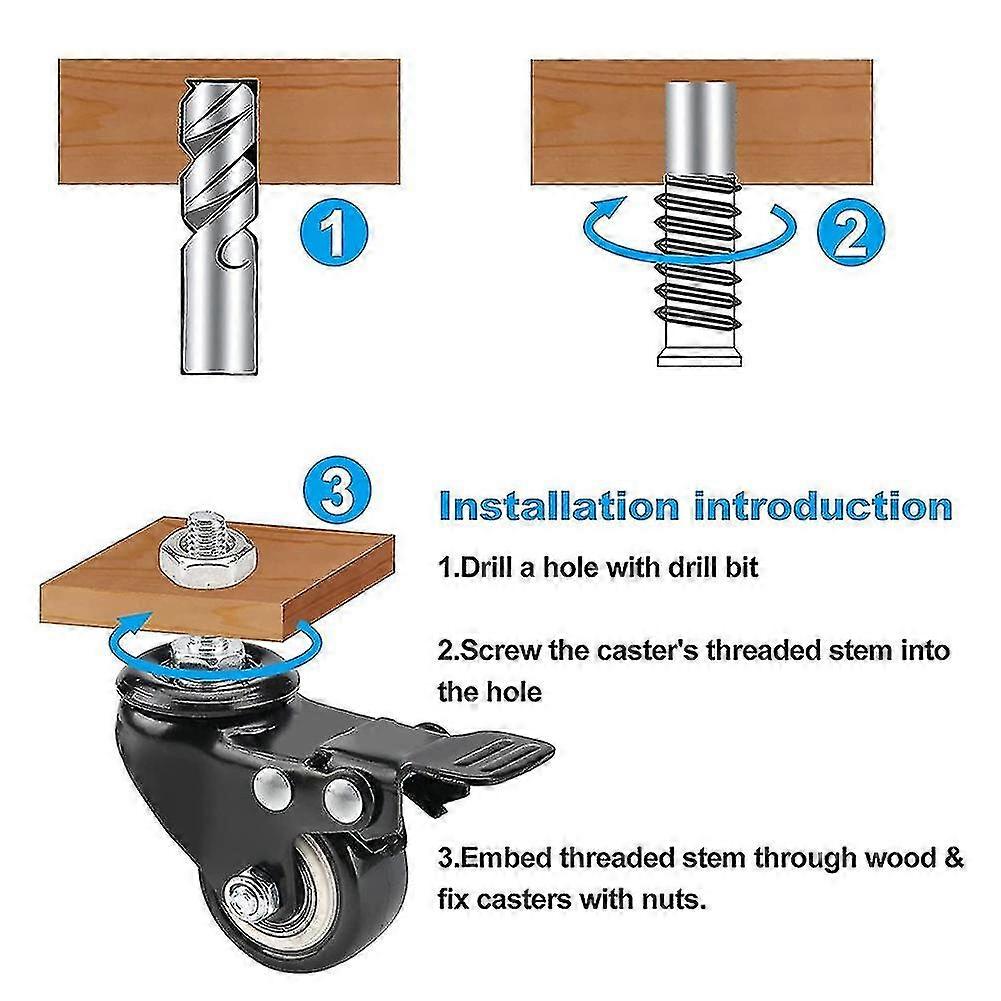 1

2

3

Installation introduction

1.Drill a hole with drill bit

2.Screw the caster's threaded stem into the hole

3.Embed threaded stem through wood & fix casters with nuts.