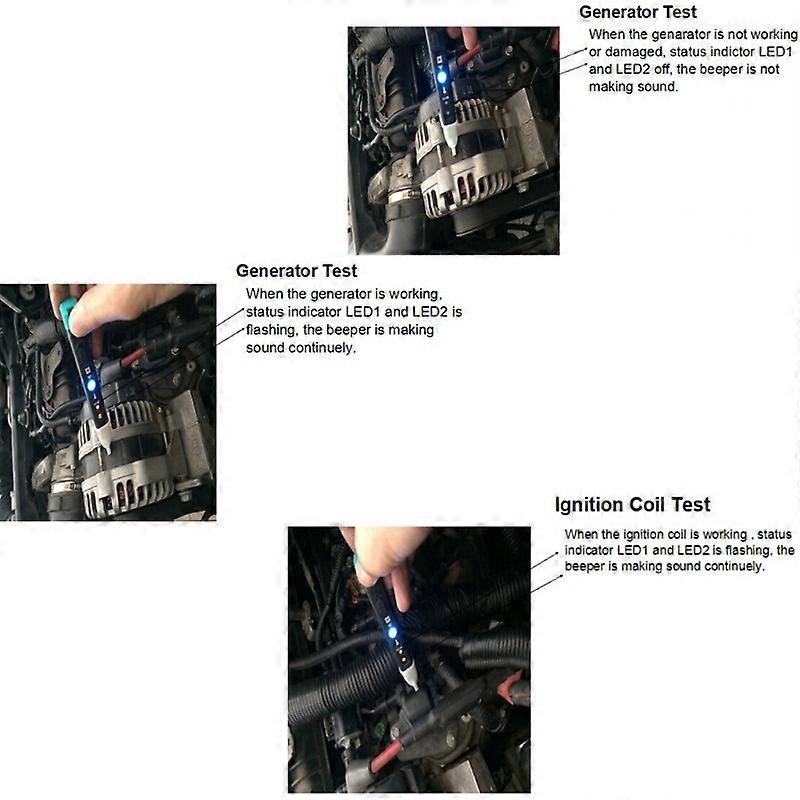 Generator Test
When the genarator is not working or damaged, status indictor LED1 and LED2 off, the beeper is not making sound.

Generator Test
When the generator is working, status indicator LED1 and LED2 is flashing, the beeper is making sound continuely.

Ignition Coil Test
When the ignition coil is working , status indicator LED1 and LED2 is flashing, the beeper is making sound continuely.