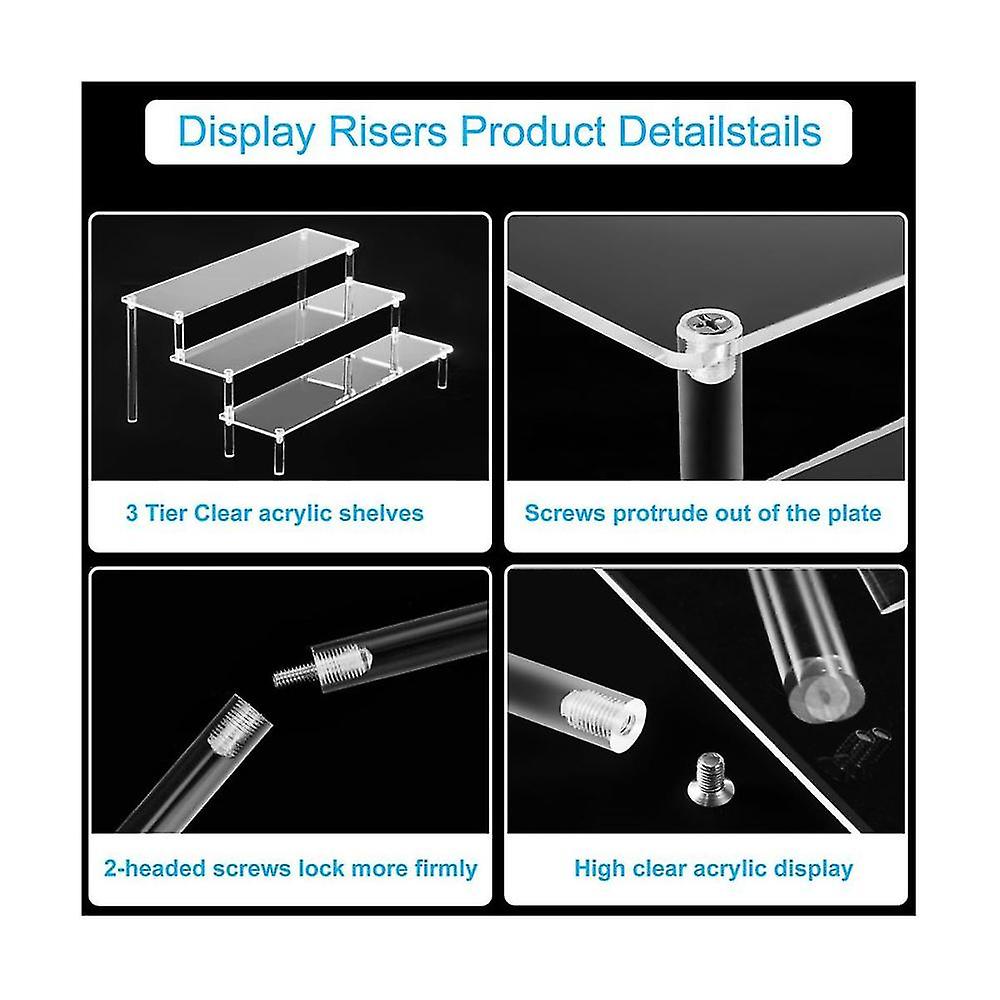 Display Risers Product Detailstails

3 Tier Clear acrylic shelves

Screws protrude out of the plate

2-headed screws lock more firmly

High clear acrylic display