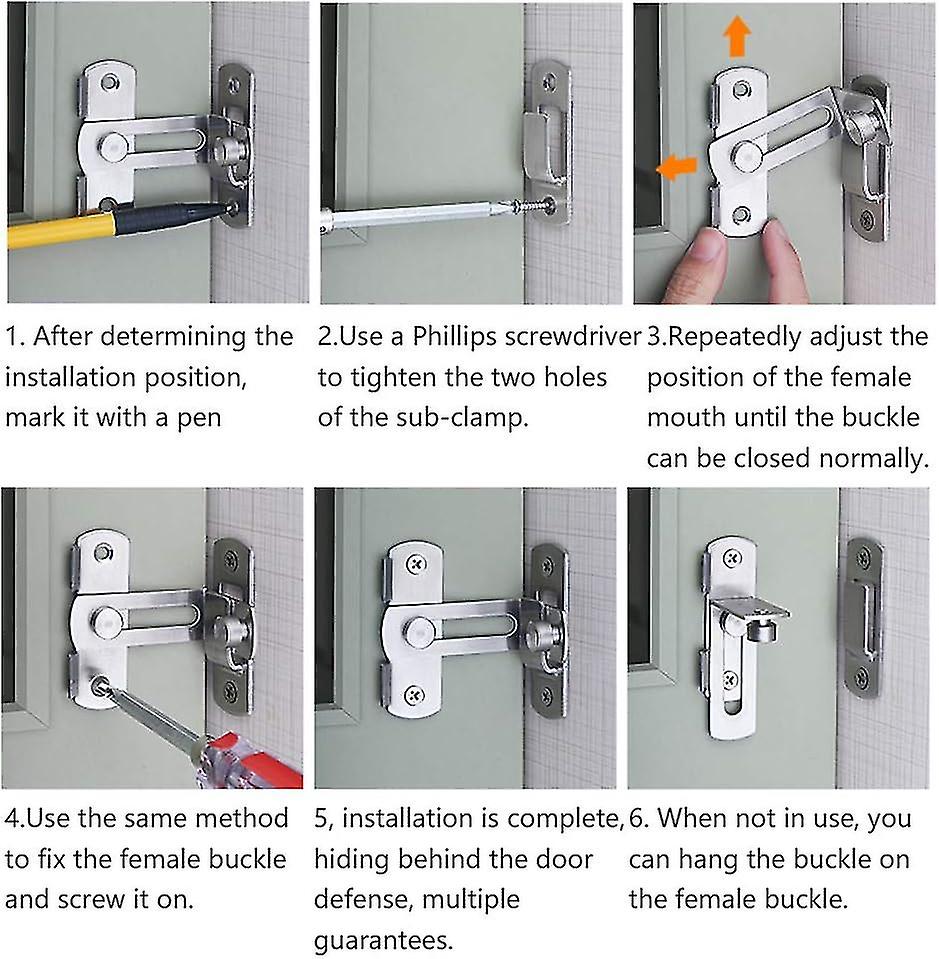 1. After determining the installation position, mark it with a pen

2.Use a Phillips screwdriver to tighten the two holes of the sub-clamp.

3.Repeatedly adjust the position of the female mouth until the buckle can be closed normally.

4.Use the same method to fix the female buckle and screw it on.

5, installation is complete, hiding behind the door defense, multiple guarantees.

6. When not in use, you can hang the buckle on the female buckle.