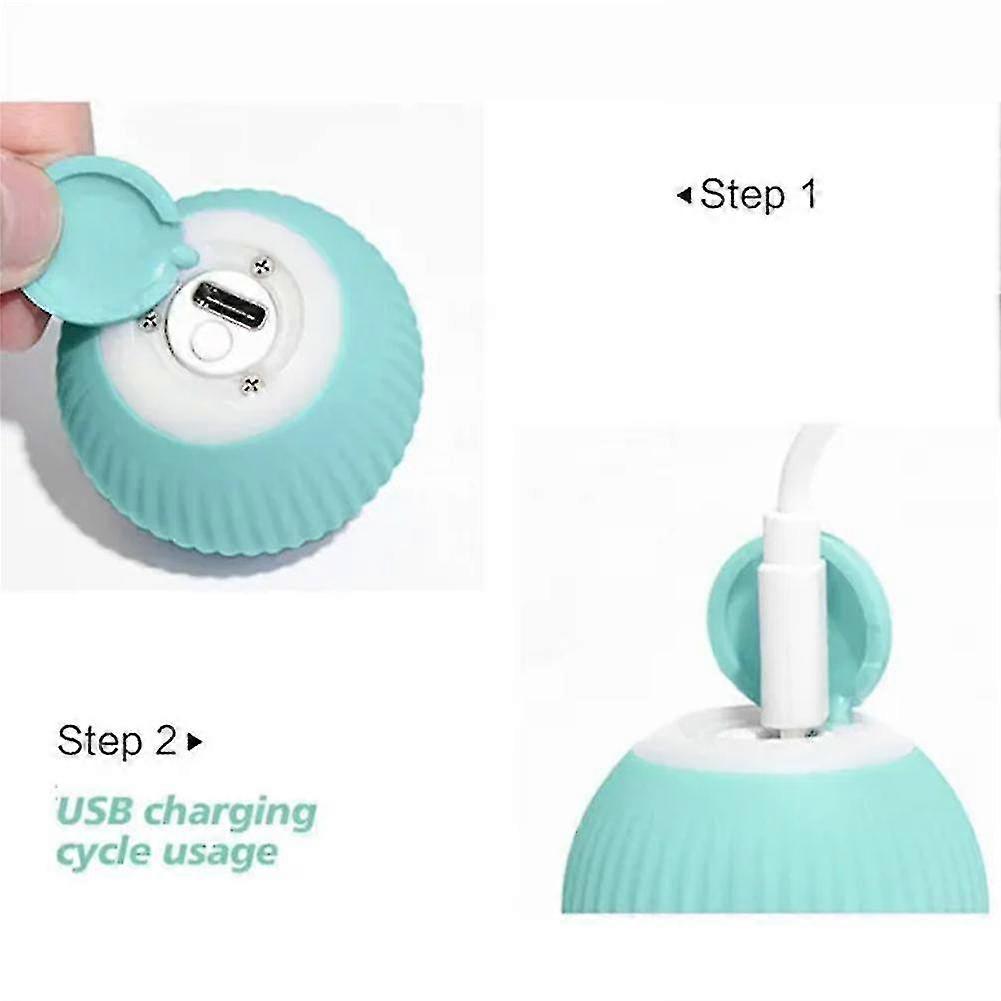 ◂Step 1

Step 2 ▸

USB charging cycle usage