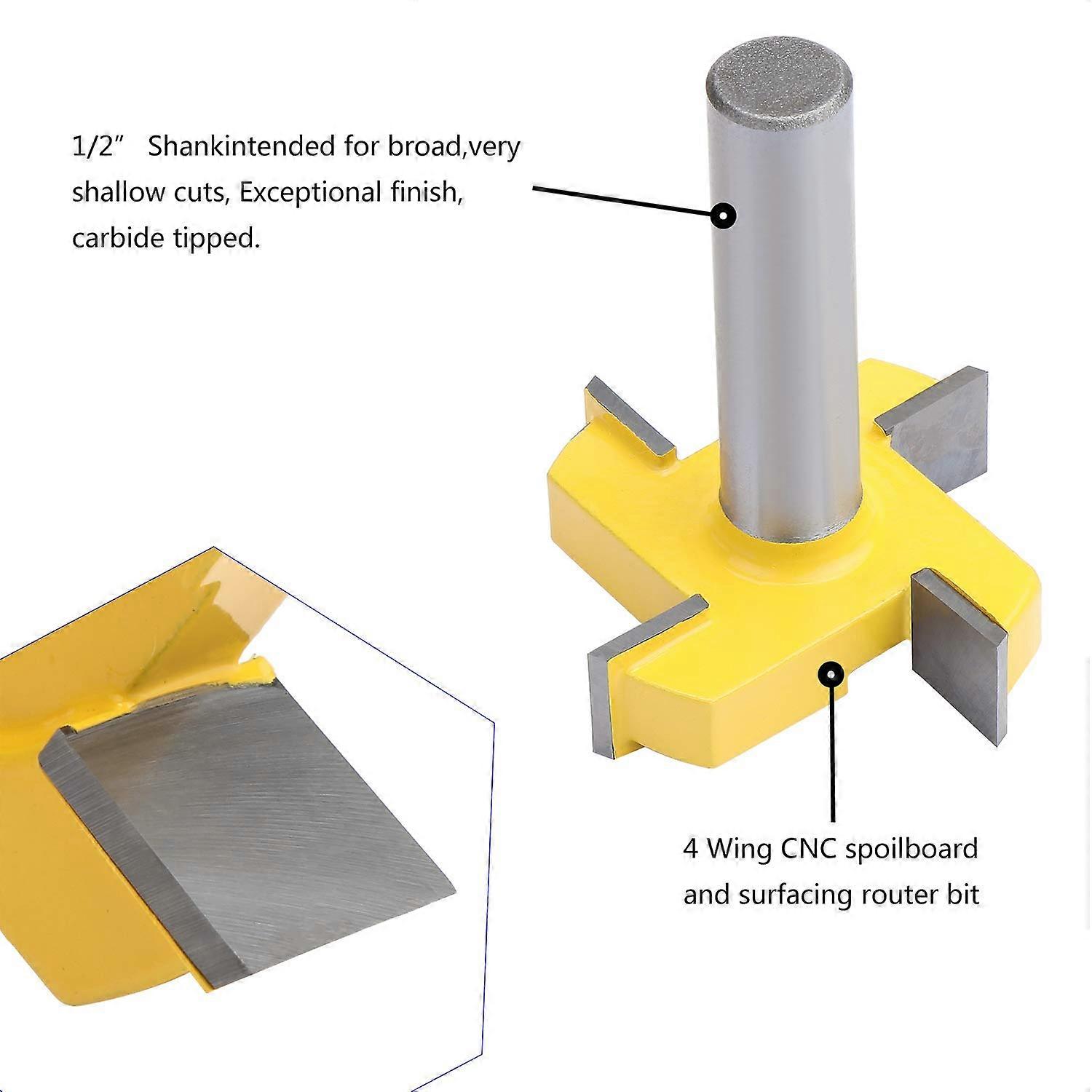 1/2”  Shankintended for broad,very shallow cuts, Exceptional finish, carbide tipped.

4 Wing CNC spoilboard and surfacing router bit